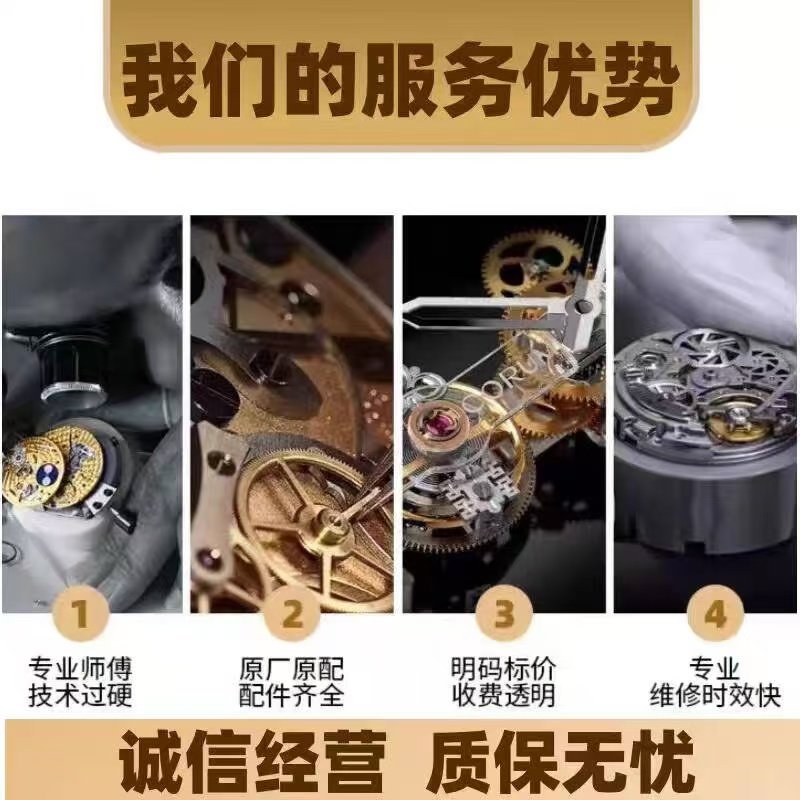 我们的服务优势

CORUM

1
专业师傅
技术过硬

2
原厂原配
配件齐全

3
明码标价
收费透明

4
专业
维修时效快

诚信经营 质保无忧