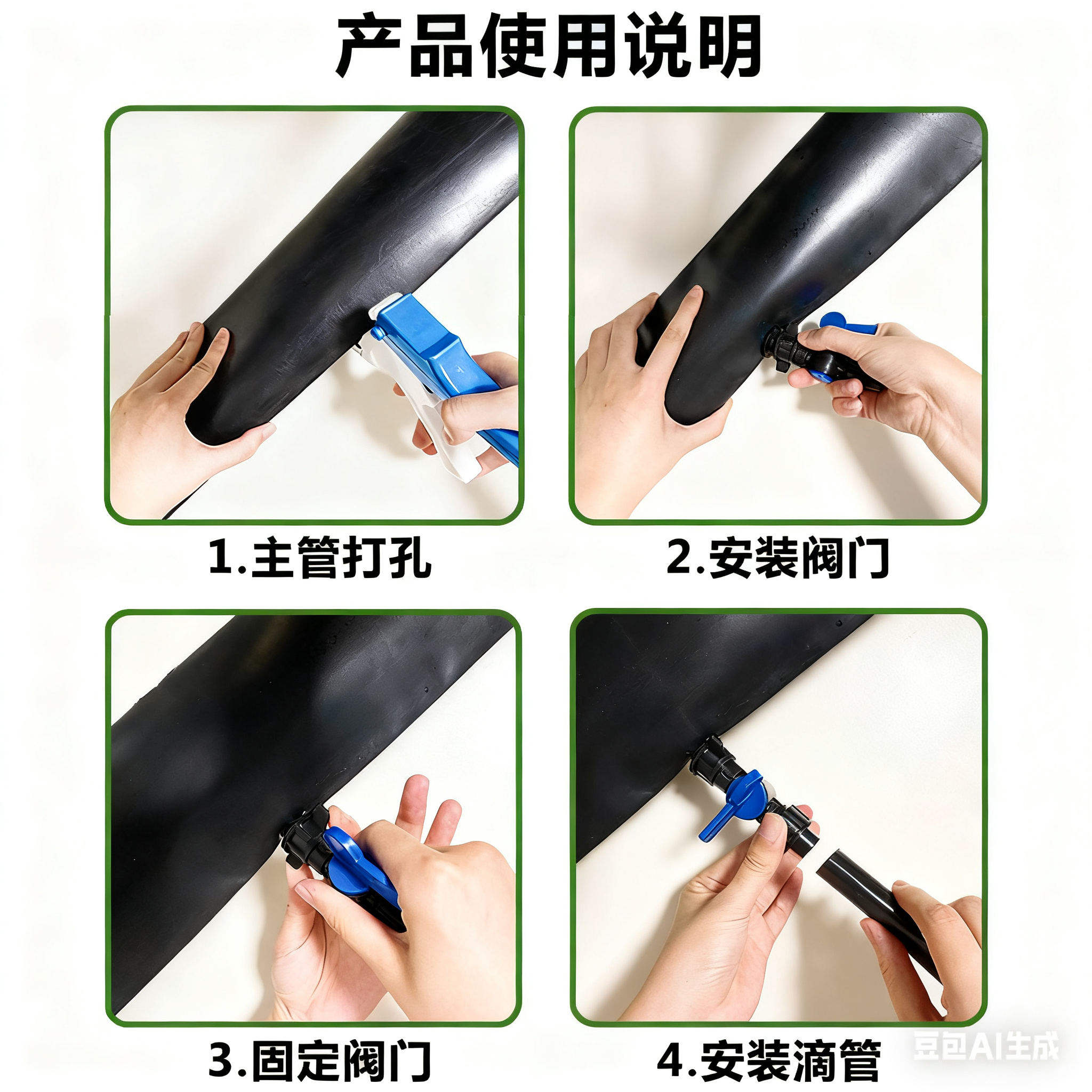 产品使用说明

1.主管打孔

2.安装阀门

3.固定阀门

4.安装滴管

豆包AI生成