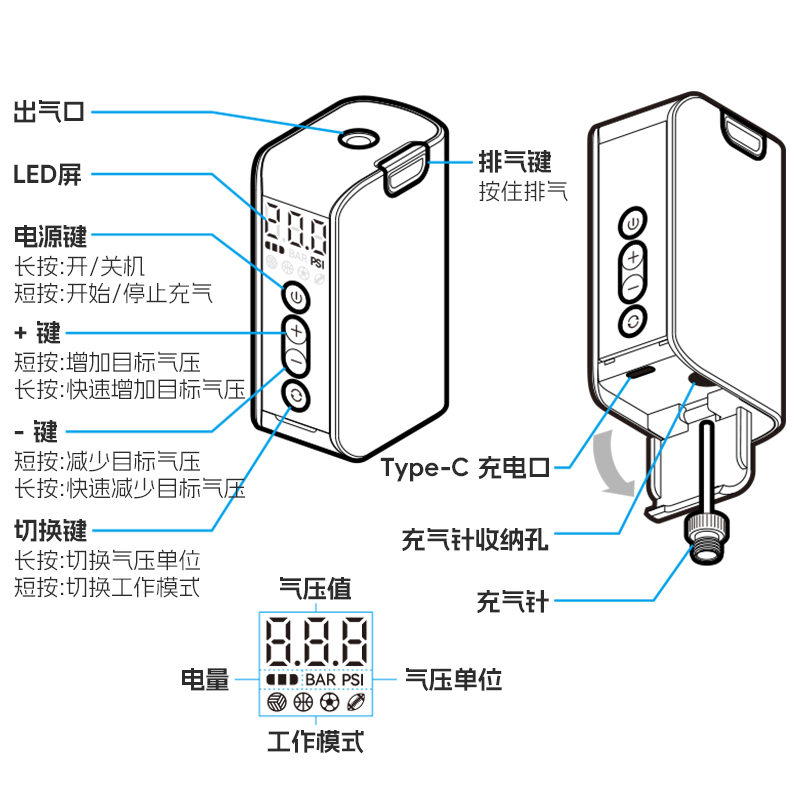 出气口

LED屏

电源键
长按:开/关机
短按:开始/停止充气

+ 键
短按:增加目标气压
长按:快速增加目标气压

- 键
短按:减少目标气压
长按:快速减少目标气压

切换键
长按:切换气压单位
短按:切换工作模式

20.0
BAR PSI

排气键
按住排气

Type-C 充电口

充气针收纳孔

充气针

气压值

8.8.8

电量

BAR PSI

气压单位

工作模式