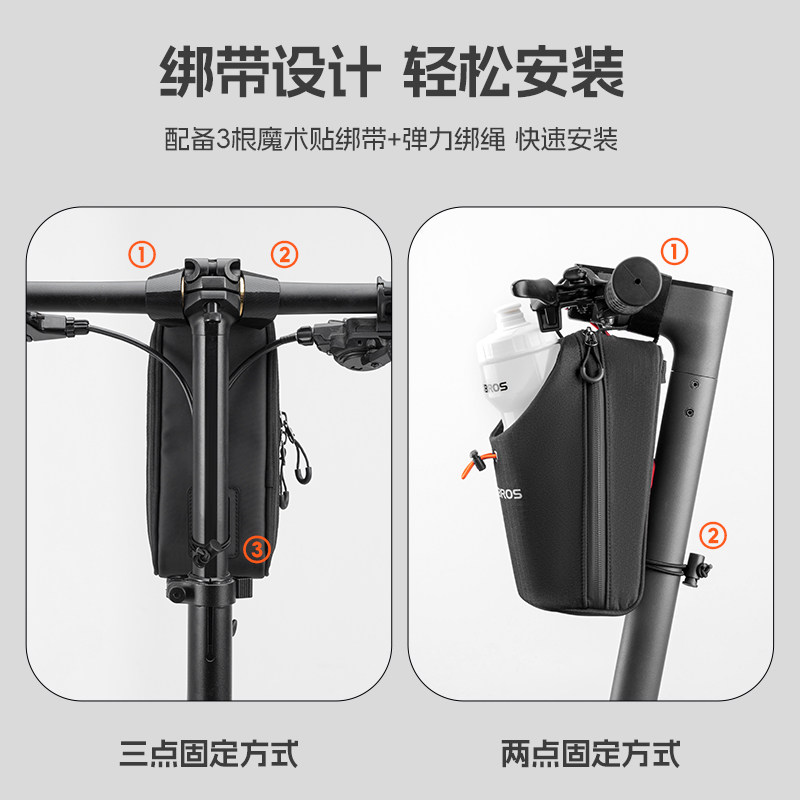 绑带设计 轻松安装

配备3根魔术贴绑带+弹力绑绳 快速安装

①

②

③

三点固定方式

①

BROS

BROS

②

两点固定方式