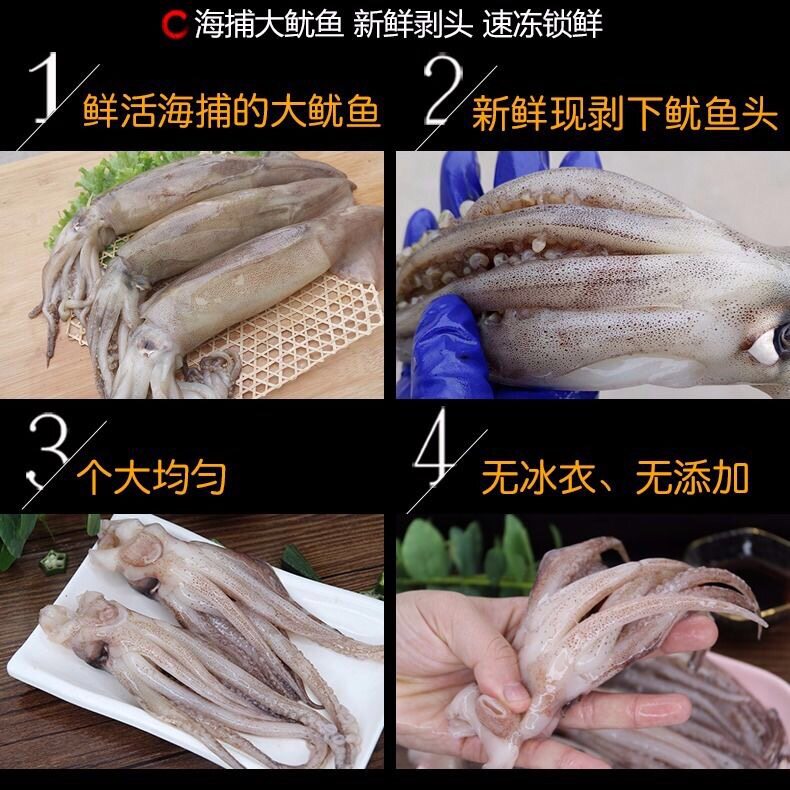 C 海捕大鱿鱼 新鲜剥头 速冻锁鲜

1 鲜活海捕的大鱿鱼

2 新鲜现剥下鱿鱼头

3 个大均匀

4 无冰衣、无添加