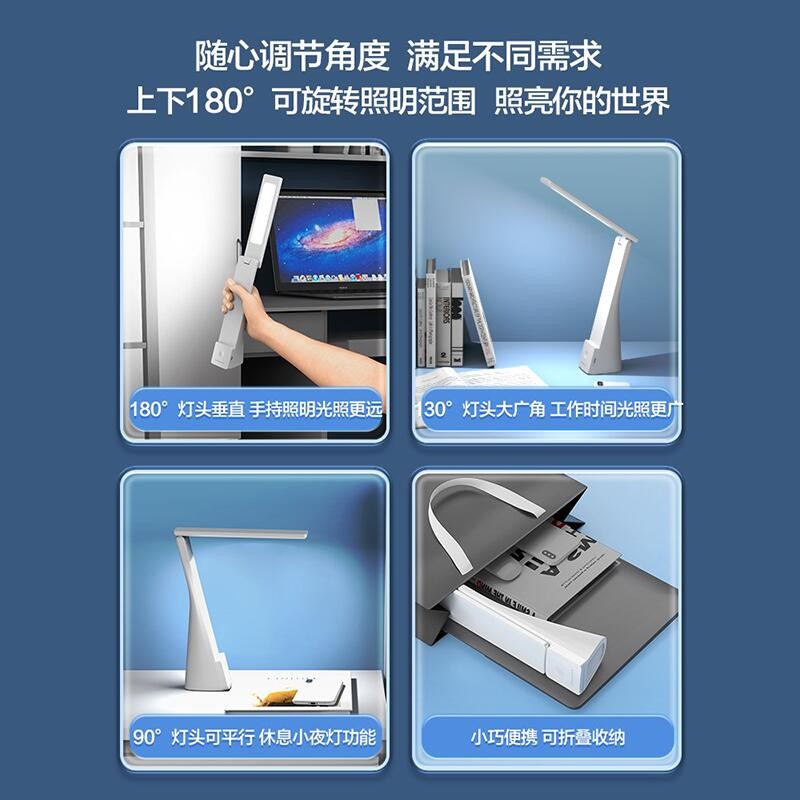 随心调节角度 满足不同需求
上下180° 可旋转照明范围 照亮你的世界

180° 灯头垂直 手持照明光照更远

130° 灯头大广角 工作时间光照更广

90° 灯头可平行 休息小夜灯功能

小巧便携 可折叠收纳