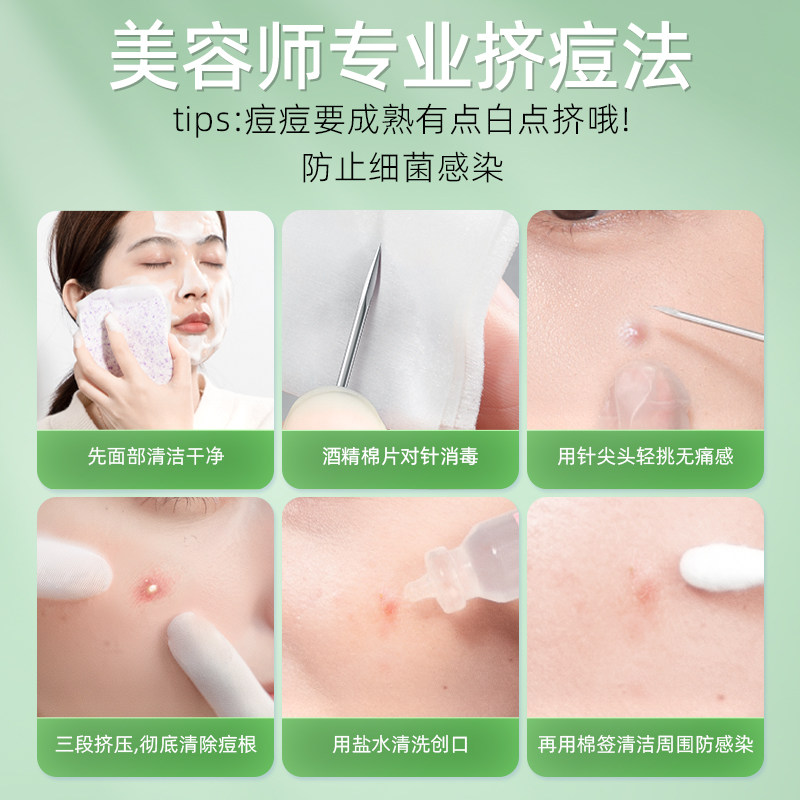 美容师专业挤痘法

tips:痘痘要成熟有点白点挤哦!

防止细菌感染

先面部清洁干净

酒精棉片对针消毒

用针尖头轻挑无痛感

三段挤压,彻底清除痘根

用盐水清洗创口

再用棉签清洁周围防感染