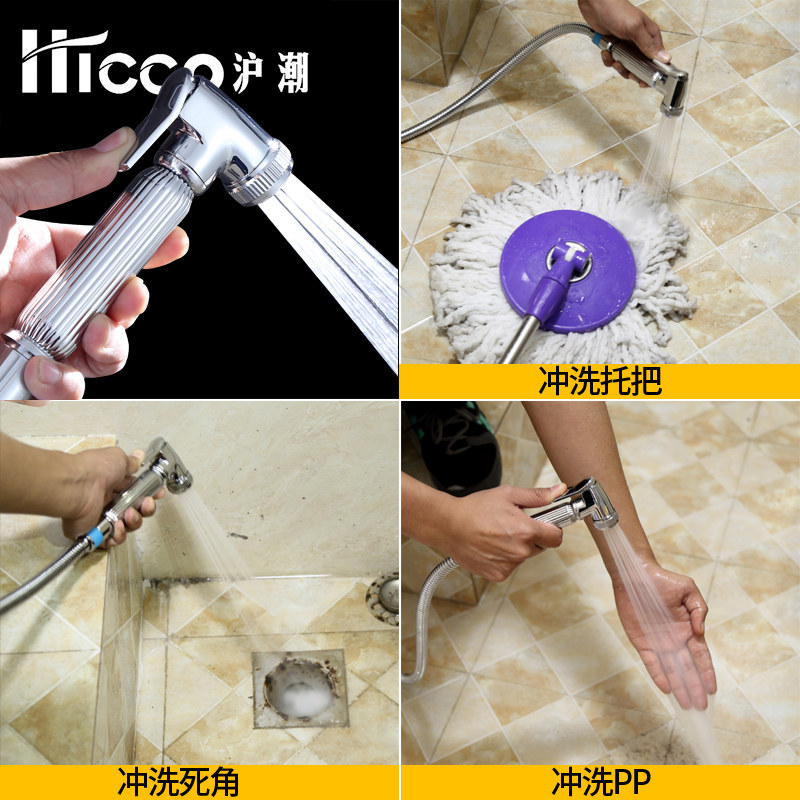 Hicco 沪潮

冲洗托把

冲洗死角

冲洗PP