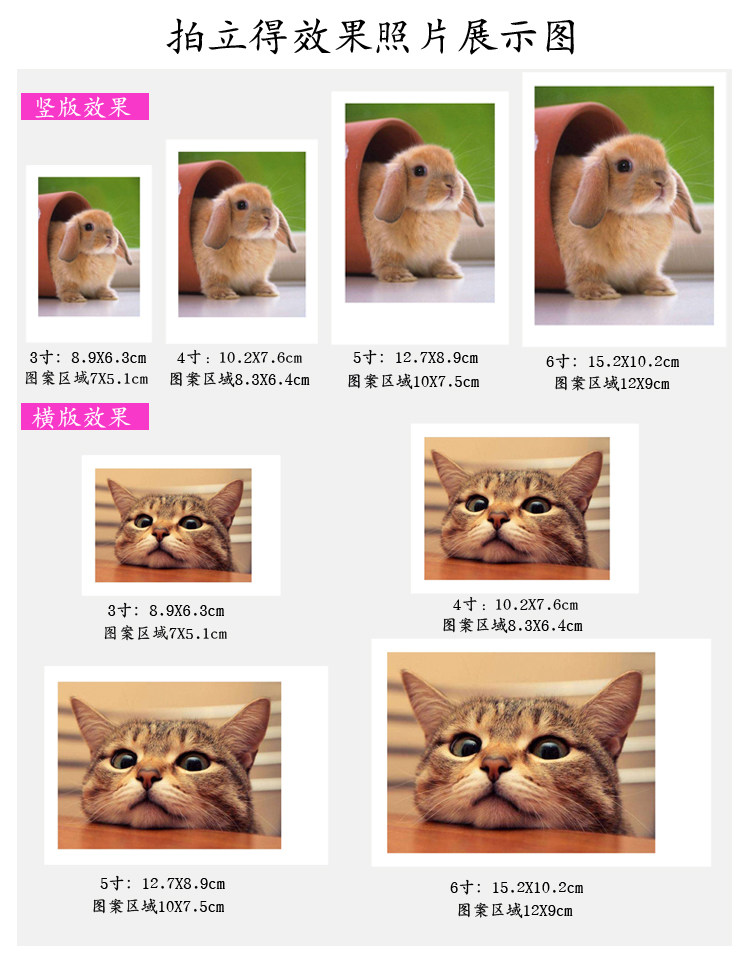 拍立得效果照片展示图

竖版效果

3寸：8.9X6.3cm
图案区域7X5.1cm

4寸：10.2X7.6cm
图案区域8.3X6.4cm

5寸：12.7X8.9cm
图案区域10X7.5cm

6寸：15.2X10.2cm
图案区域12X9cm

横版效果

3寸：8.9X6.3cm
图案区域7X5.1cm

4寸：10.2X7.6cm
图案区域8.3X6.4cm

5寸：12.7X8.9cm
图案区域10X7.5cm

6寸：15.2X10.2cm
图案区域12X9cm