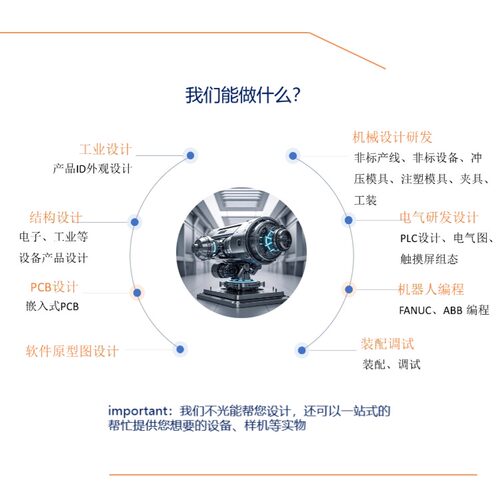 我们能做什么?

工业设计
产品ID外观设计

结构设计
电子、工业等设备产品设计

PCB设计
嵌入式PCB

软件原型图设计

机械设计研发
非标产线、非标设备、冲压模具、注塑模具、夹具、工装

电气研发设计
PLC设计、电气图、触摸屏组态

机器人编程
FANUC、ABB 编程

装配调试
装配、调试

important：我们不光能帮您设计，还可以一站式的帮忙提供您想要的设备、样机等实物