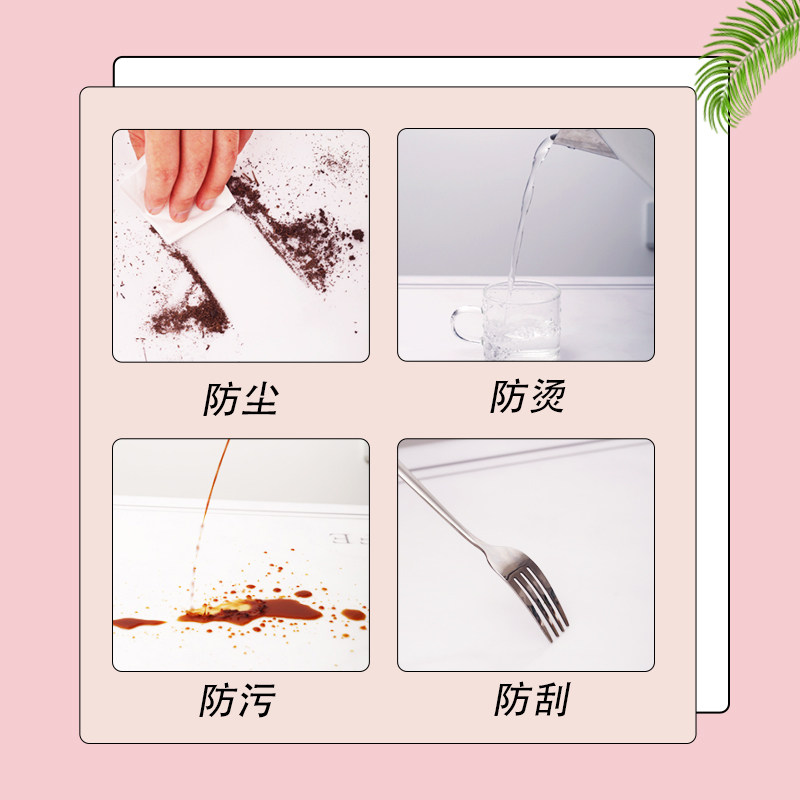 防尘

防烫

防污

防刮