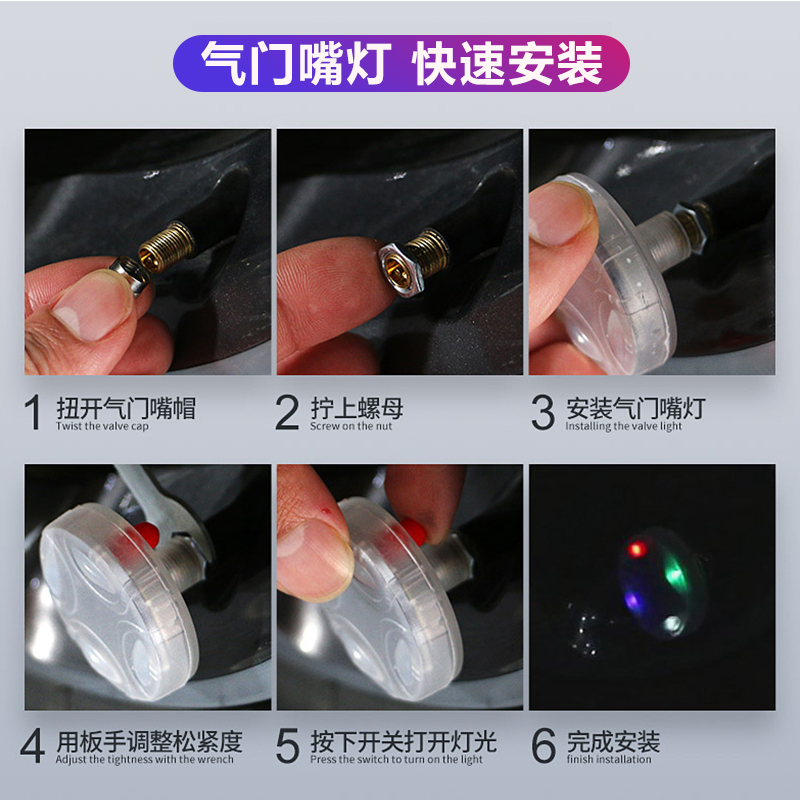 气门嘴灯 快速安装

1 扭开气门嘴帽
Twist the valve cap

2 拧上螺母
Screw on the nut

3 安装气门嘴灯
Installing the valve light

4 用板手调整松紧度
Adjust the tightness with the wrench

5 按下开关打开灯光
Press the switch to turn on the light

6 完成安装
finish installation