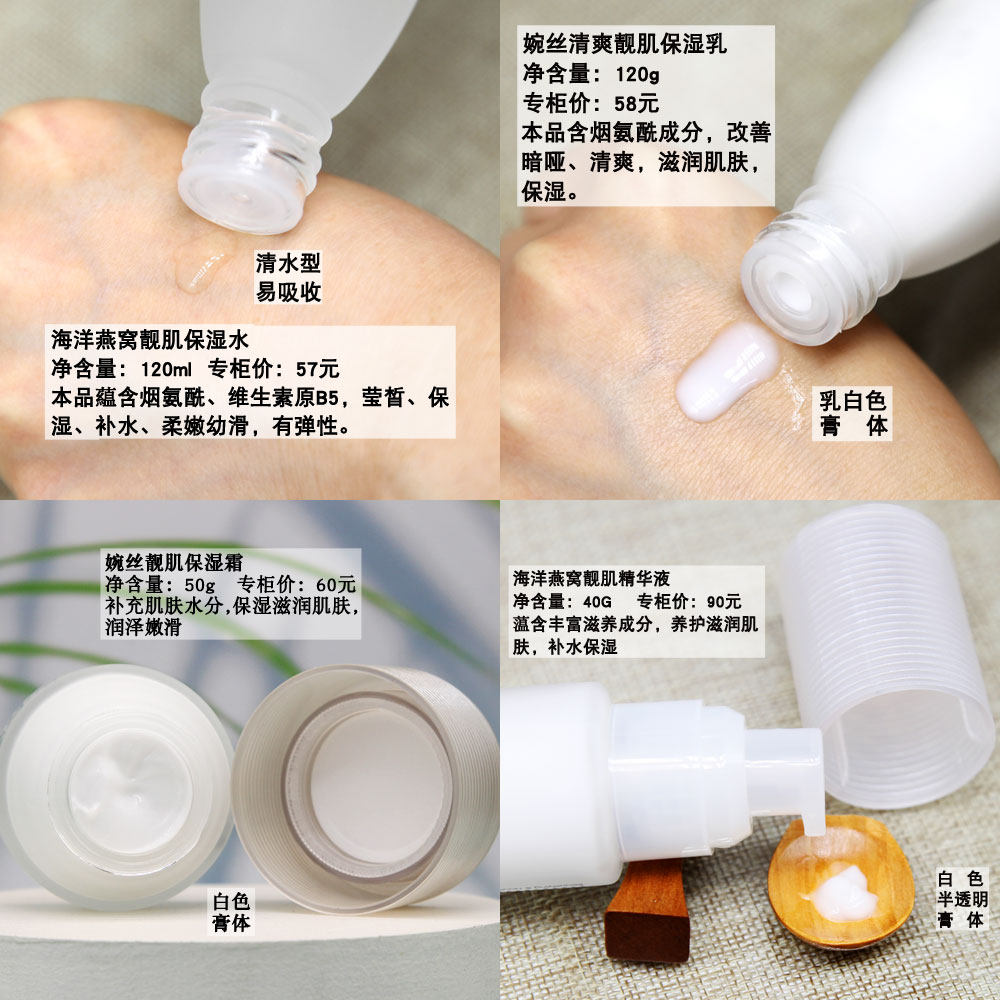 清水型
易吸收

海洋燕窝靓肌保湿水
净含量：120ml 专柜价：57元
本品蕴含烟氨酰、维生素原B5，莹皙、保湿、补水、柔嫩幼滑，有弹性。

婉丝清爽靓肌保湿乳
净含量：120g
专柜价：58元
本品含烟氨酰成分，改善暗哑、清爽，滋润肌肤，保湿。

乳白色
膏 体

婉丝靓肌保湿霜
净含量：50g 专柜价：60元
补充肌肤水分,保湿滋润肌肤,润泽嫩滑

白色
膏体

海洋燕窝靓肌精华液
净含量：40G 专柜价：90元
蕴含丰富滋养成分，养护滋润肌肤，补水保湿

白 色
半透明
膏 体