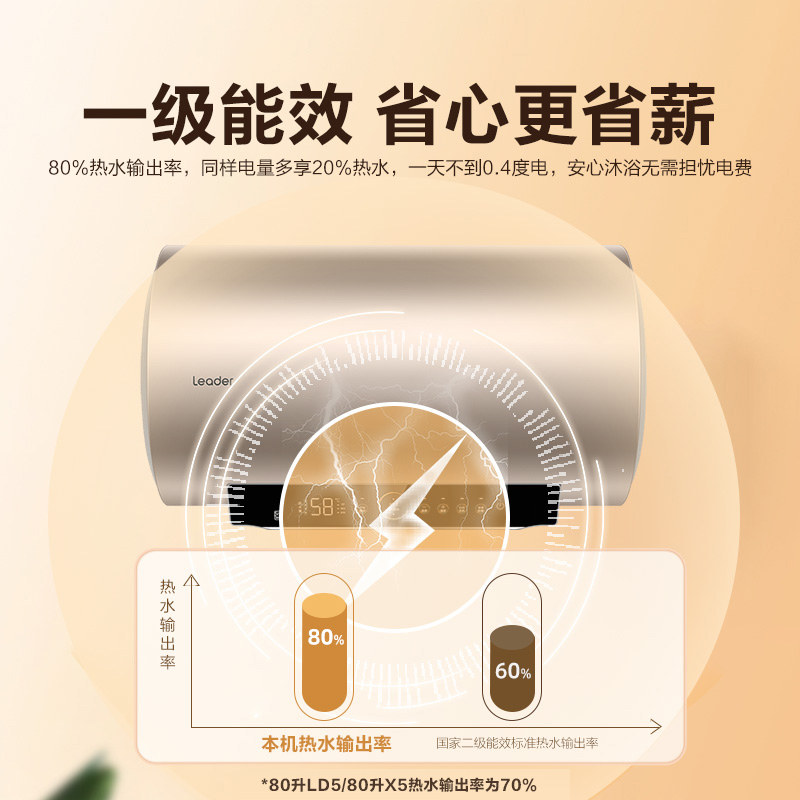 一级能效 省心更省薪

80%热水输出率，同样电量多享20%热水，一天不到0.4度电，安心沐浴无需担忧电费

Leader

58

热水输出率

80%

60%

本机热水输出率

国家二级能效标准热水输出率

*80升LD5/80升X5热水输出率为70%