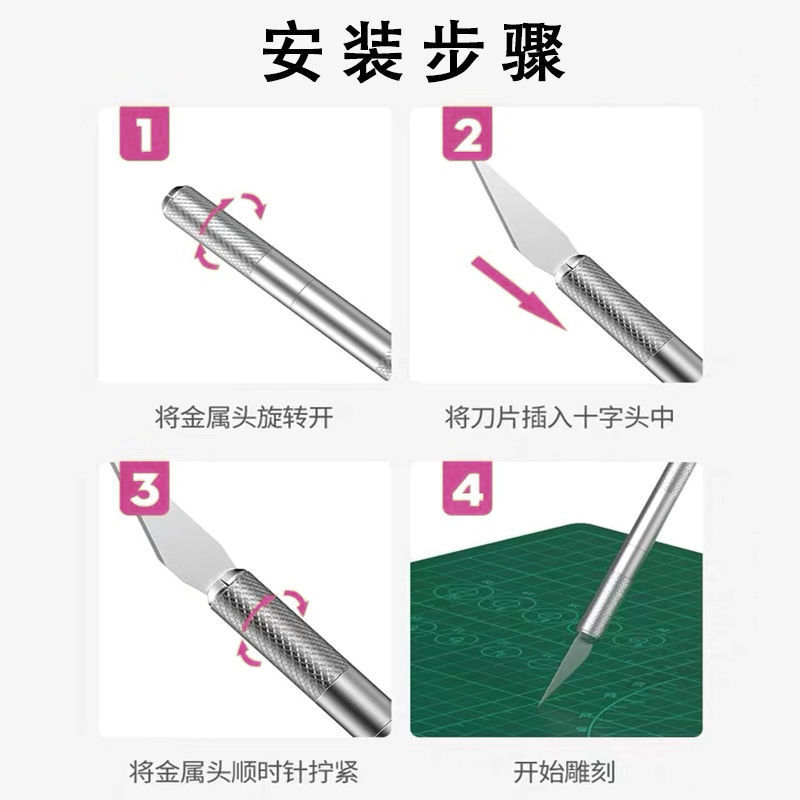 安装步骤

1

将金属头旋转开

2

将刀片插入十字头中

3

将金属头顺时针拧紧

4

开始雕刻