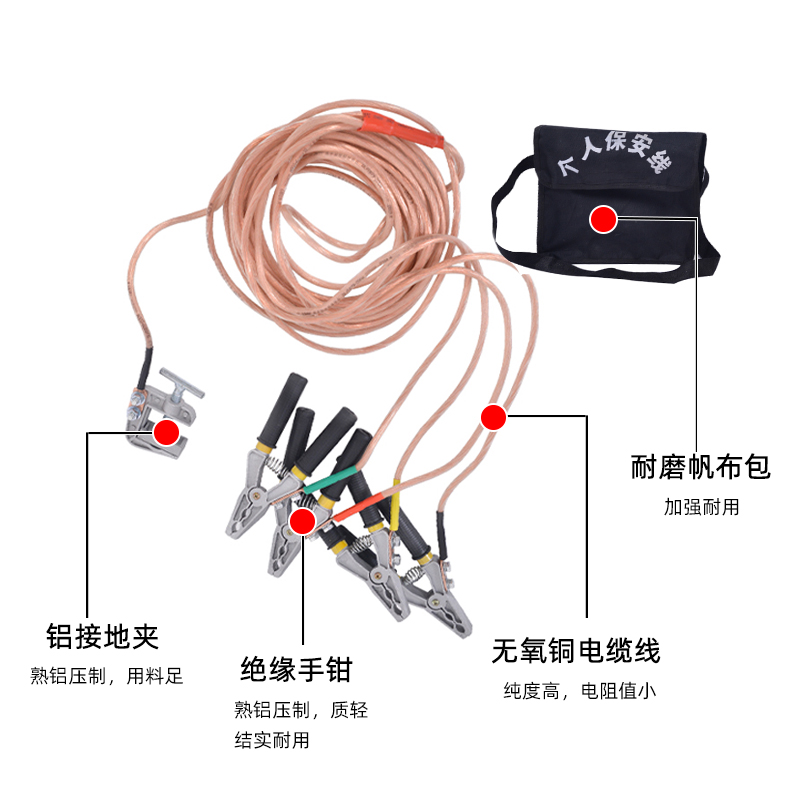 个人保安线

耐磨帆布包
加强耐用

铝接地夹
熟铝压制，用料足

绝缘手钳
熟铝压制，质轻
结实耐用

无氧铜电缆线
纯度高，电阻值小