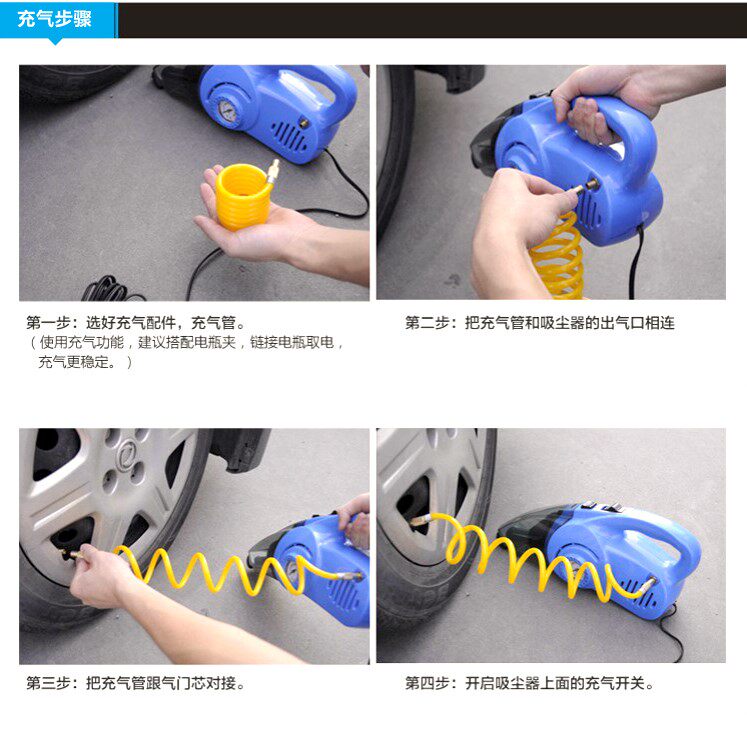 充气步骤

第一步：选好充气配件，充气管。
（使用充气功能，建议搭配电瓶夹，链接电瓶取电，充气更稳定。）

第二步：把充气管和吸尘器的出气口相连

第三步：把充气管跟气门芯对接。

第四步：开启吸尘器上面的充气开关。