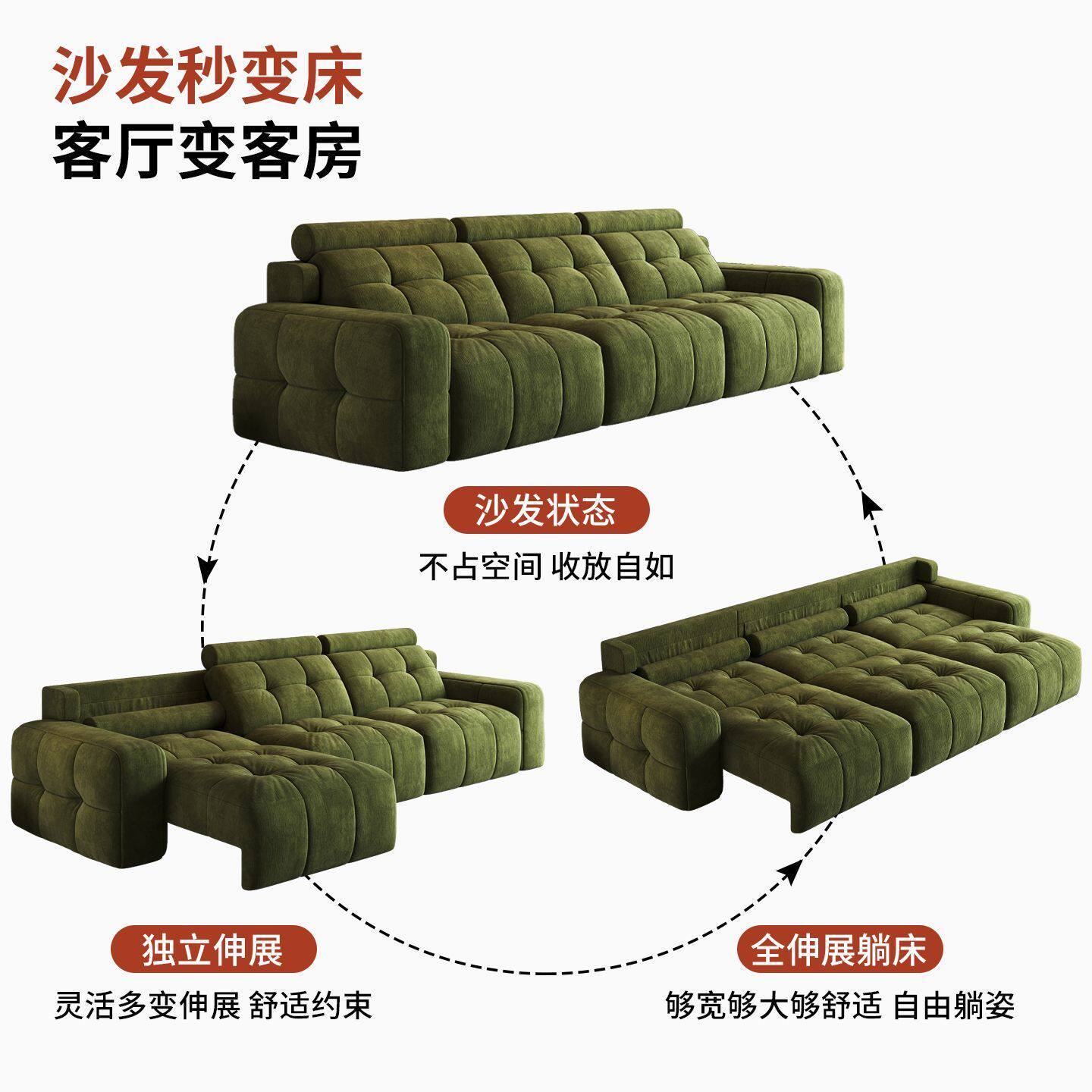 沙发秒变床
客厅变客房

沙发状态
不占空间 收放自如

独立伸展
灵活多变伸展 舒适约束

全伸展躺床
够宽够大够舒适 自由躺姿