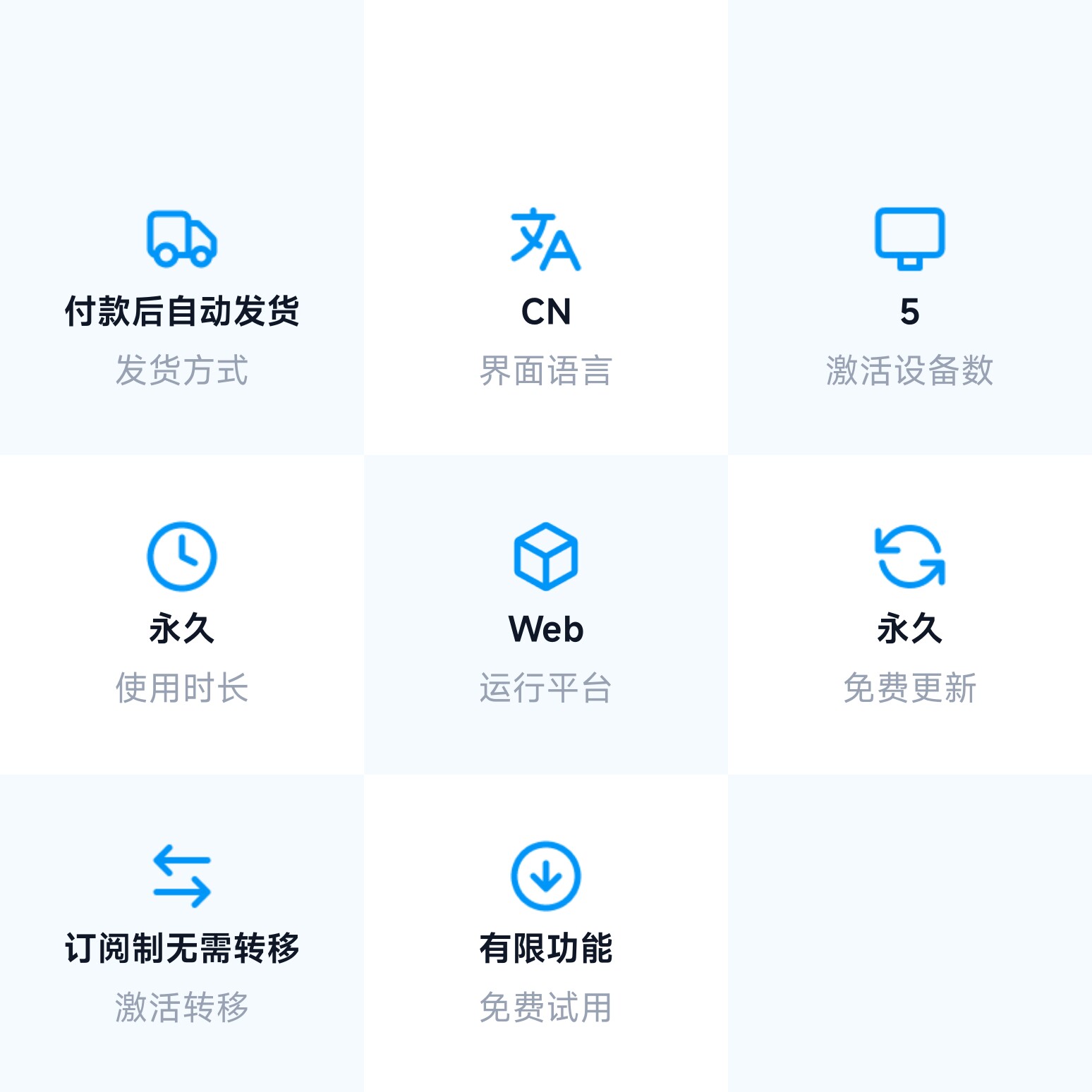 付款后自动发货
发货方式

CN
界面语言

5
激活设备数

永久
使用时长

Web
运行平台

永久
免费更新

订阅制无需转移
激活转移

有限功能
免费试用