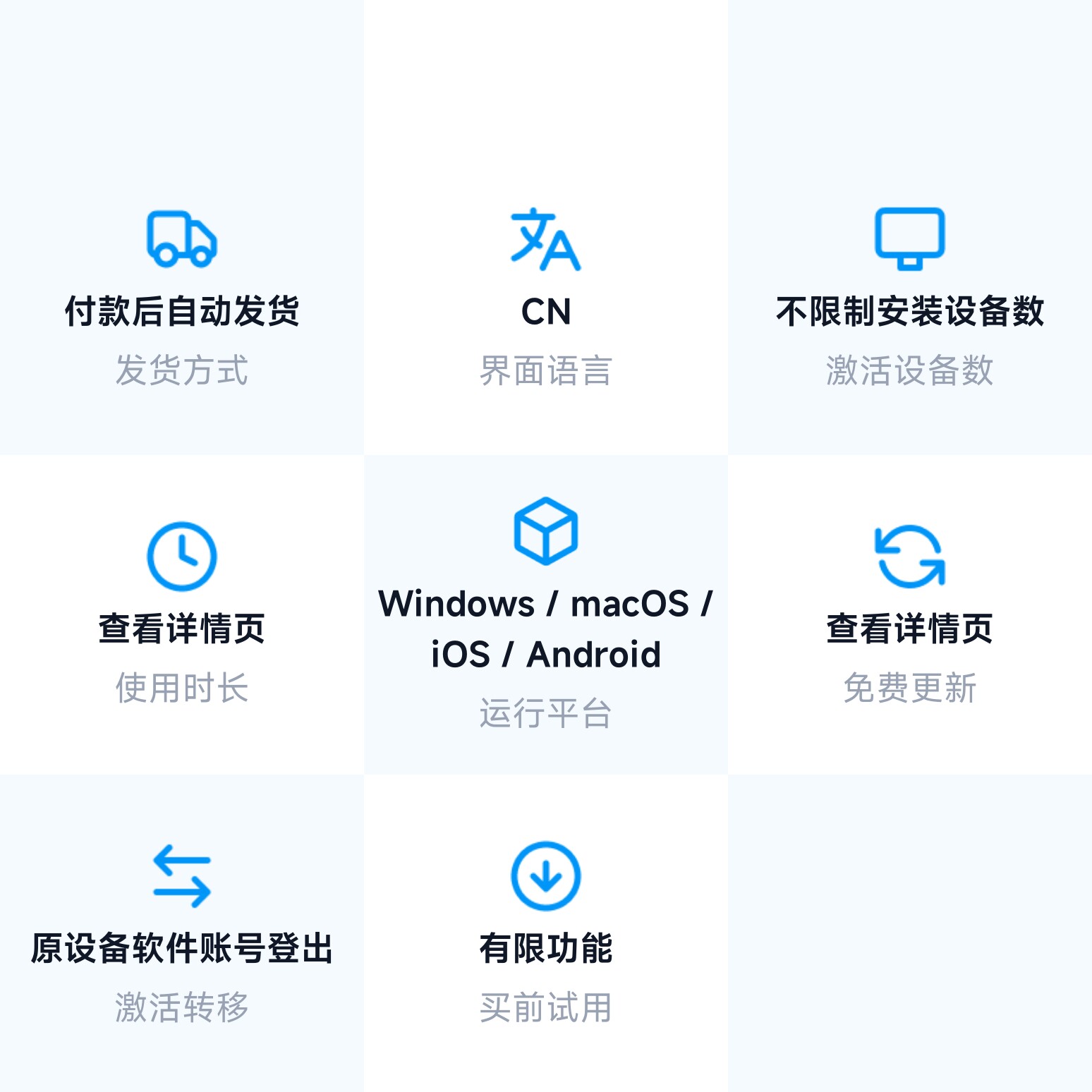 付款后自动发货
发货方式

CN
界面语言

不限制安装设备数
激活设备数

查看详情页
使用时长

Windows / macOS / iOS / Android
运行平台

查看详情页
免费更新

原设备软件账号登出
激活转移

有限功能
买前试用