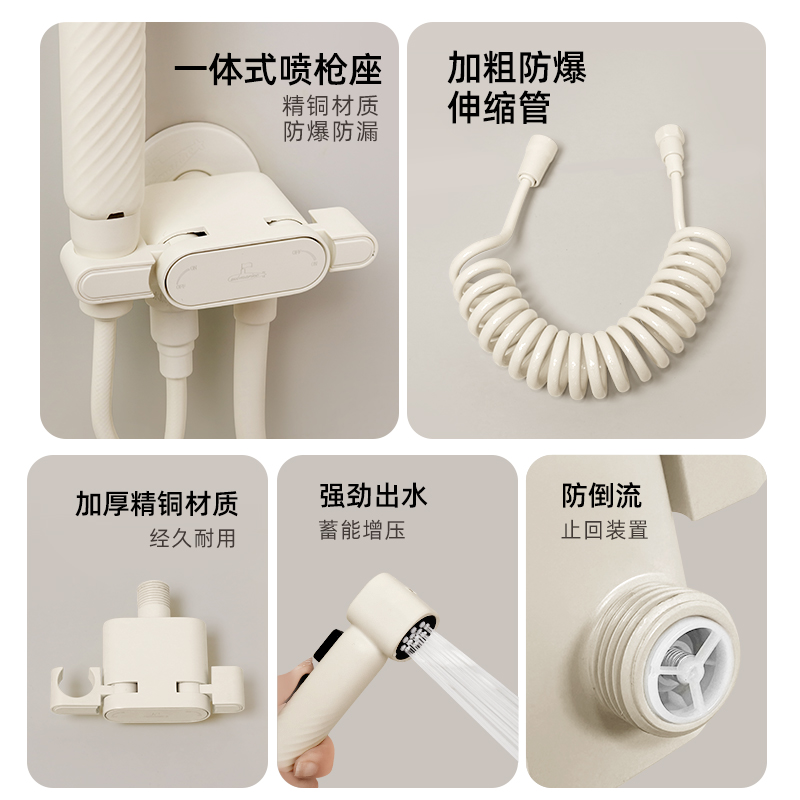 一体式喷枪座
精铜材质
防爆防漏

加粗防爆
伸缩管

加厚精铜材质
经久耐用

强劲出水
蓄能增压

防倒流
止回装置