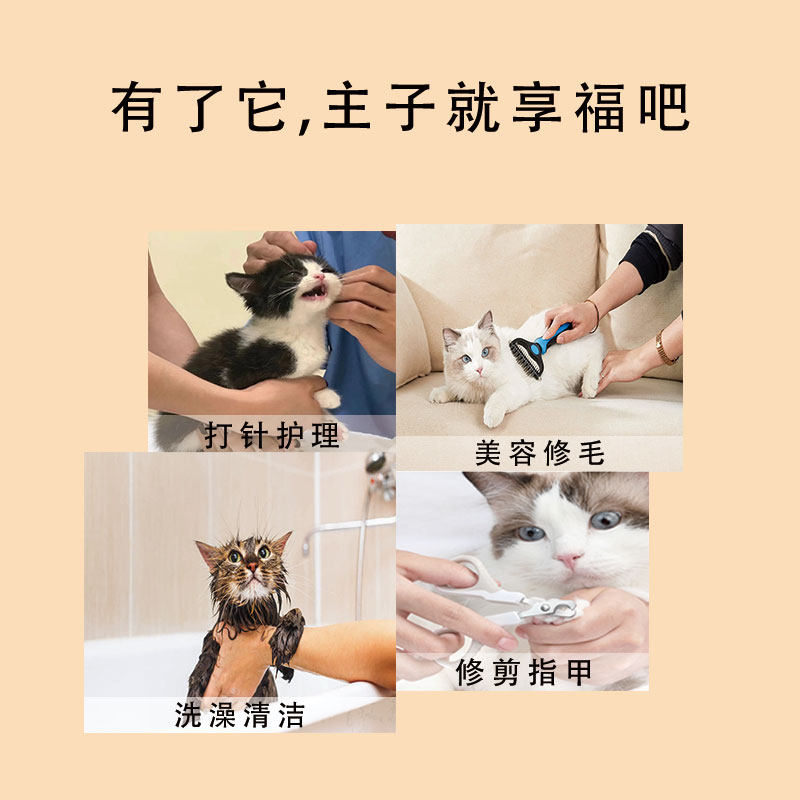 有了它,主子就享福吧

打针护理

美容修毛

洗澡清洁

修剪指甲