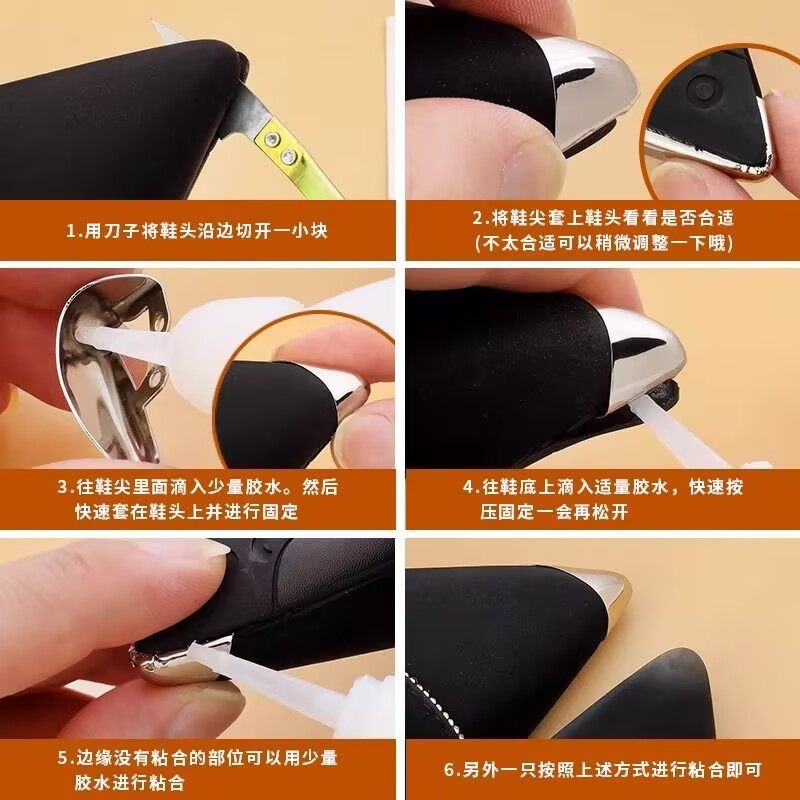 1.用刀子将鞋头沿边切开一小块

2.将鞋尖套上鞋头看看是否合适
(不太合适可以稍微调整一下哦)

3.往鞋尖里面滴入少量胶水。然后快速套在鞋头上并进行固定

4.往鞋底上滴入适量胶水，快速按压固定一会再松开

5.边缘没有粘合的部位可以用少量胶水进行粘合

6.另外一只按照上述方式进行粘合即可