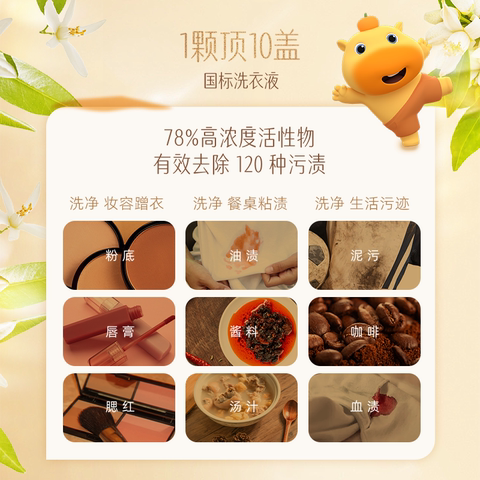 1颗顶10盖
国标洗衣液

78%高浓度活性物
有效去除 120 种污渍

洗净 妆容蹭衣

粉底

唇膏

腮红

洗净 餐桌粘渍

油渍

酱料

汤汁

洗净 生活污迹

泥污

咖啡

血渍