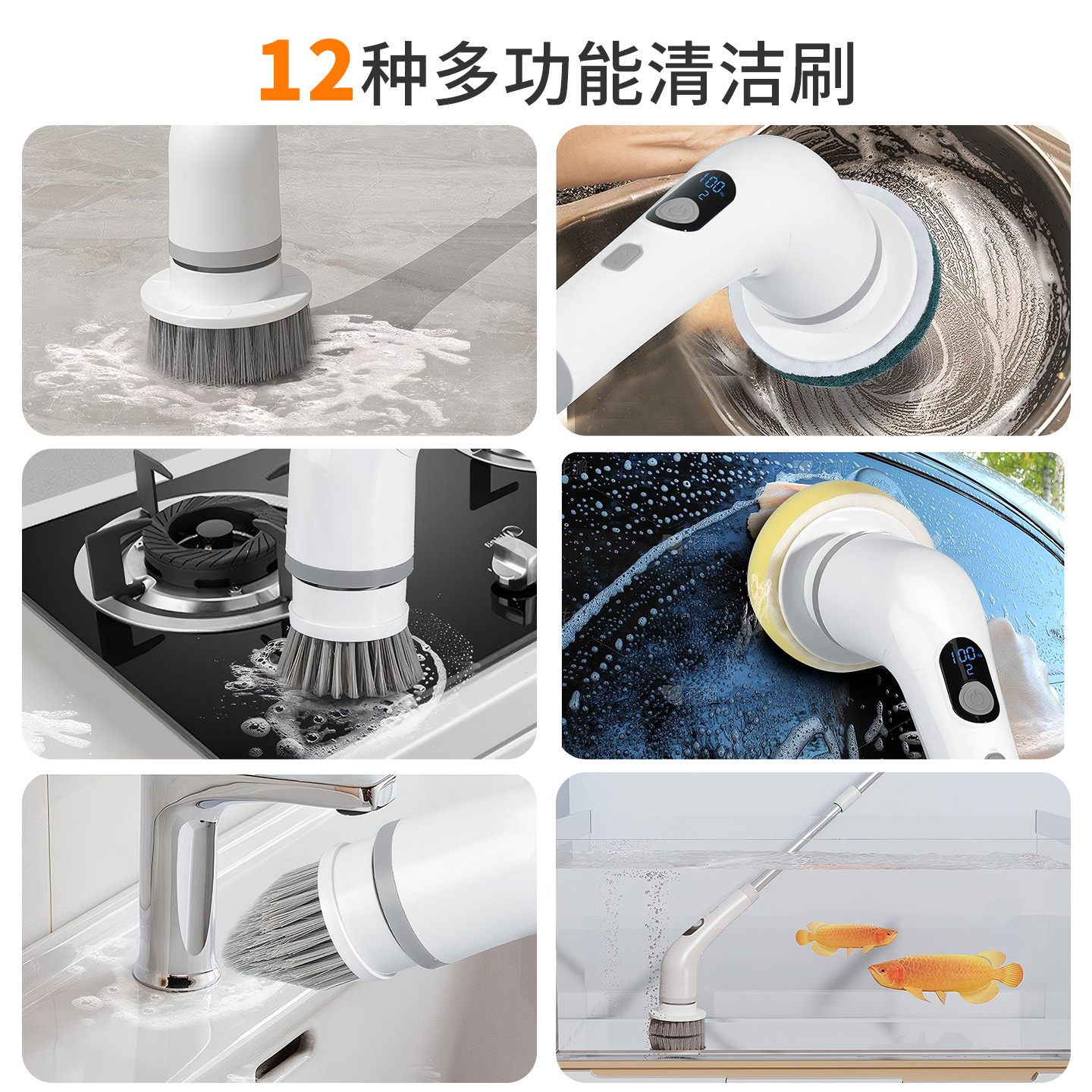 12种多功能清洁刷

100
2

100
2