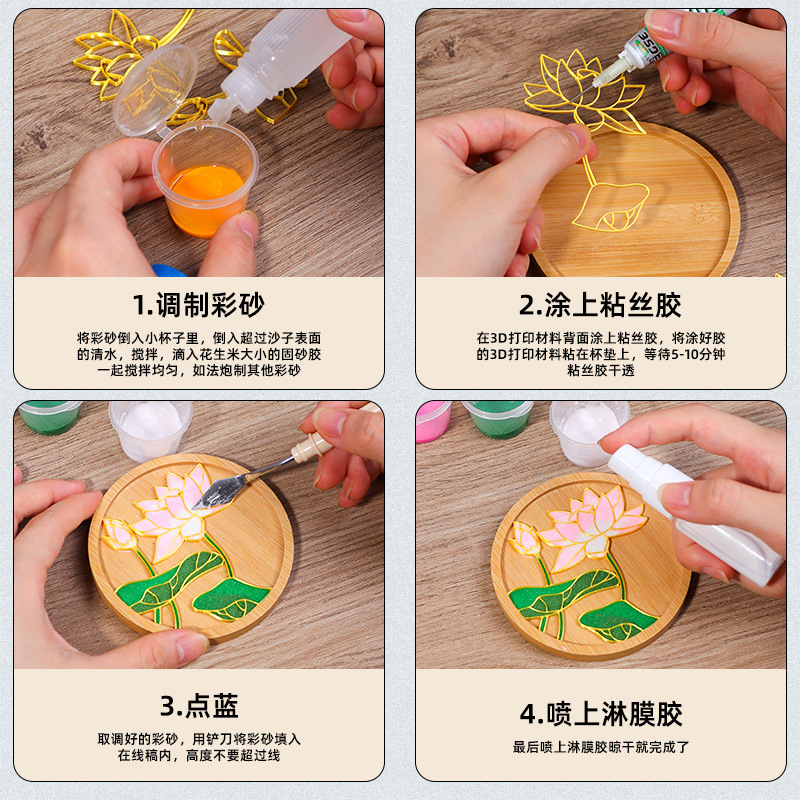 1.调制彩砂

将彩砂倒入小杯子里，倒入超过沙子表面的清水，搅拌，滴入花生米大小的固砂胶一起搅拌均匀，如法炮制其他彩砂

2.涂上粘丝胶

在3D打印材料背面涂上粘丝胶，将涂好胶的3D打印材料粘在杯垫上，等待5-10分钟粘丝胶干透

3.点蓝

取调好的彩砂，用铲刀将彩砂填入在线稿内，高度不要超过线

4.喷上淋膜胶

最后喷上淋膜胶晾干就完成了