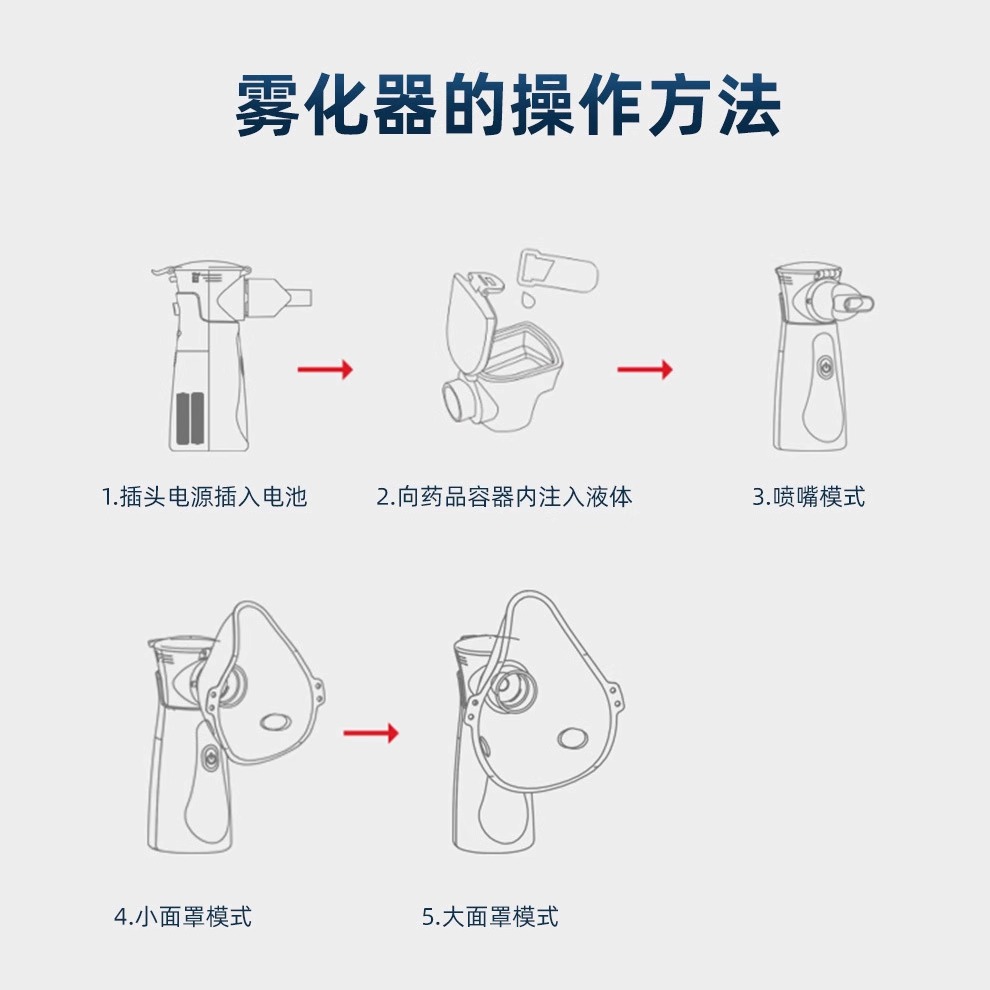 雾化器的操作方法

1.插头电源插入电池

2.向药品容器内注入液体

3.喷嘴模式

4.小面罩模式

5.大面罩模式