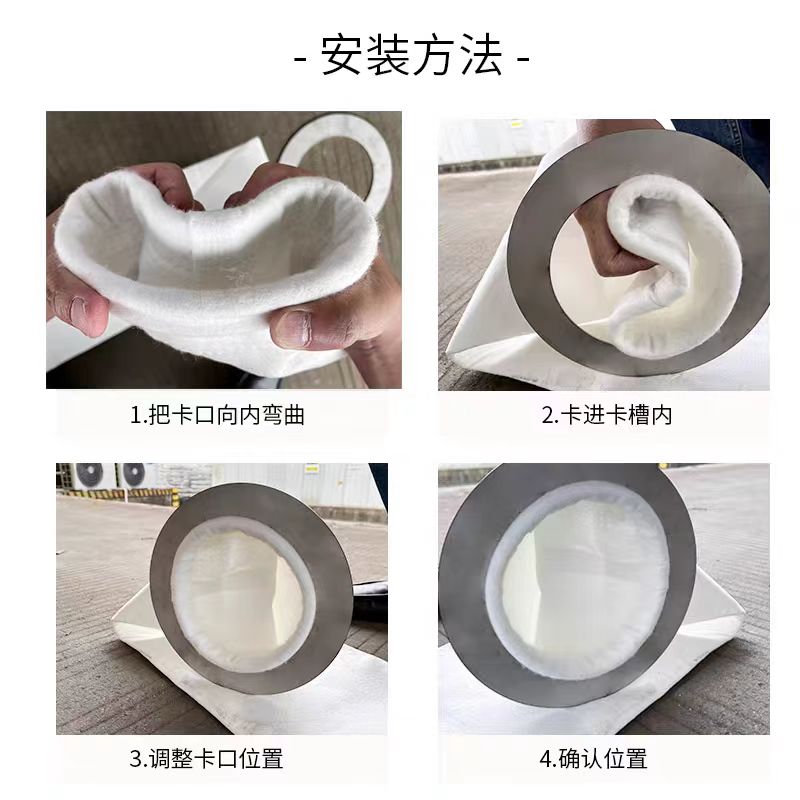 - 安装方法 -

1.把卡口向内弯曲

2.卡进卡槽内

3.调整卡口位置

4.确认位置