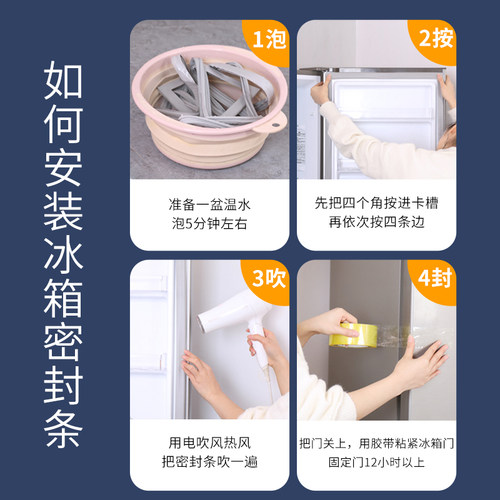 如何安装冰箱密封条

1泡
准备一盆温水
泡5分钟左右

2按
先把四个角按进卡槽
再依次按四条边

3吹
用电吹风热风
把密封条吹一遍

4封
把门关上，用胶带粘紧冰箱门
固定门12小时以上