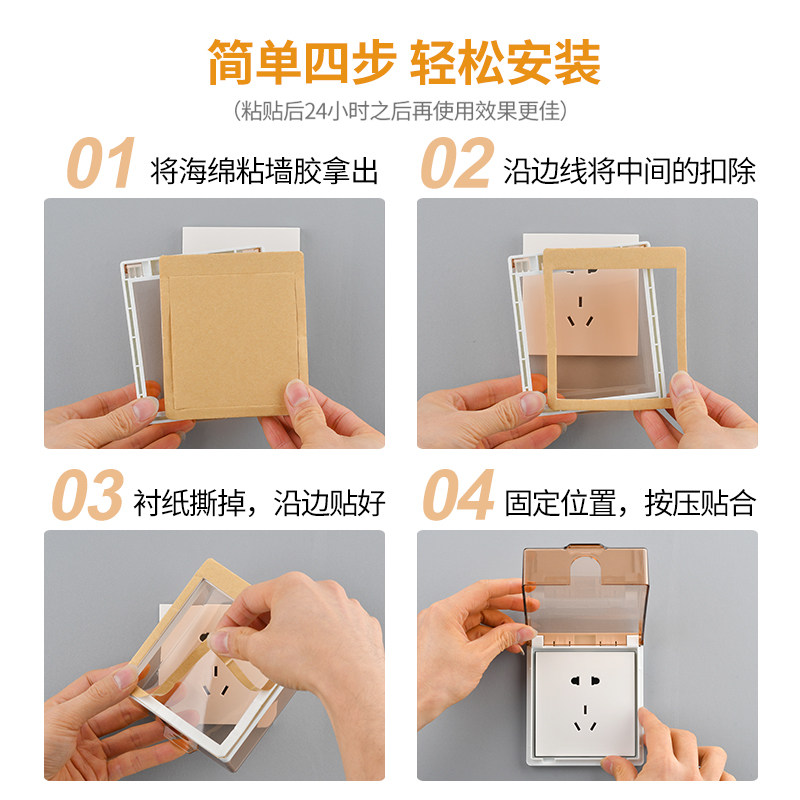 简单四步 轻松安装

（粘贴后24小时之后再使用效果更佳）

01 将海绵粘墙胶拿出

02 沿边线将中间的扣除

03 衬纸撕掉，沿边贴好

04 固定位置，按压贴合