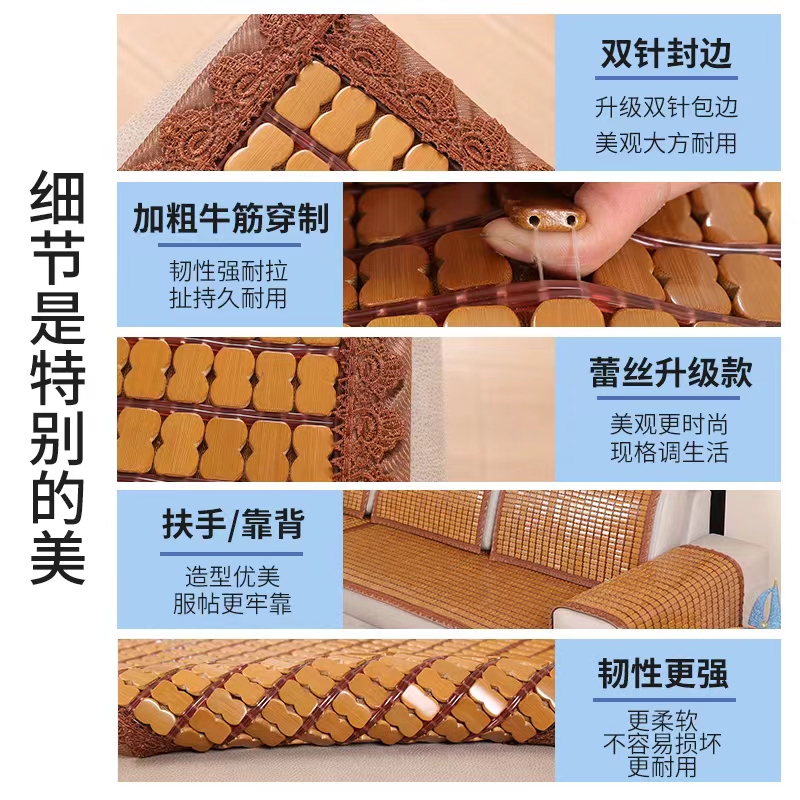 细节是特别的美

双针封边
升级双针包边
美观大方耐用

加粗牛筋穿制
韧性强耐拉
扯持久耐用

蕾丝升级款
美观更时尚
现格调生活

扶手/靠背
造型优美
服帖更牢靠

韧性更强
更柔软
不容易损坏
更耐用