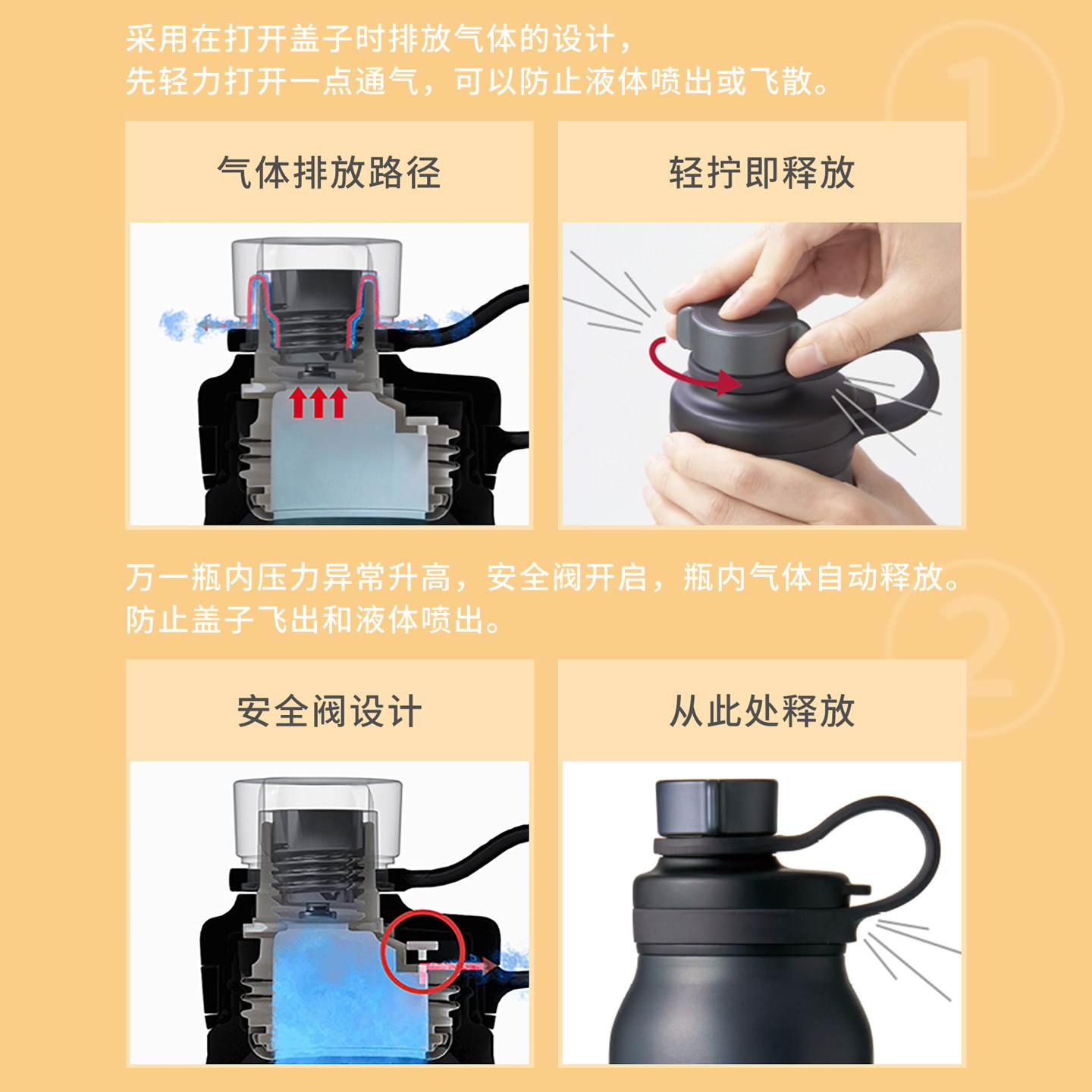 采用在打开盖子时排放气体的设计，
先轻力打开一点通气，可以防止液体喷出或飞散。

1

气体排放路径

轻拧即释放

万一瓶内压力异常升高，安全阀开启，瓶内气体自动释放。
防止盖子飞出和液体喷出。

2

安全阀设计

从此处释放