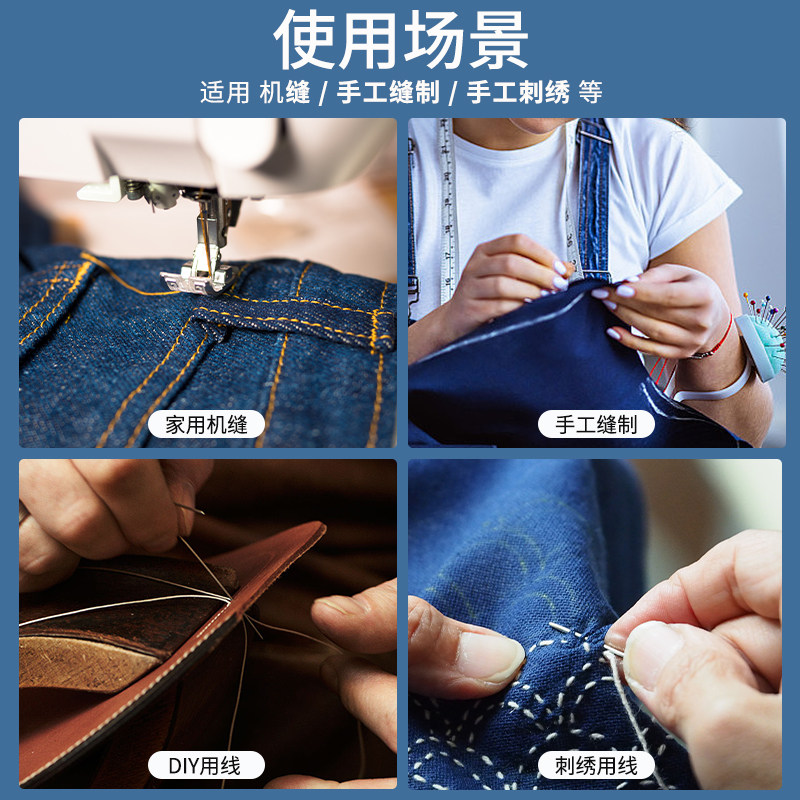 使用场景

适用 机缝 / 手工缝制 / 手工刺绣 等

家用机缝

手工缝制

DIY用线

刺绣用线