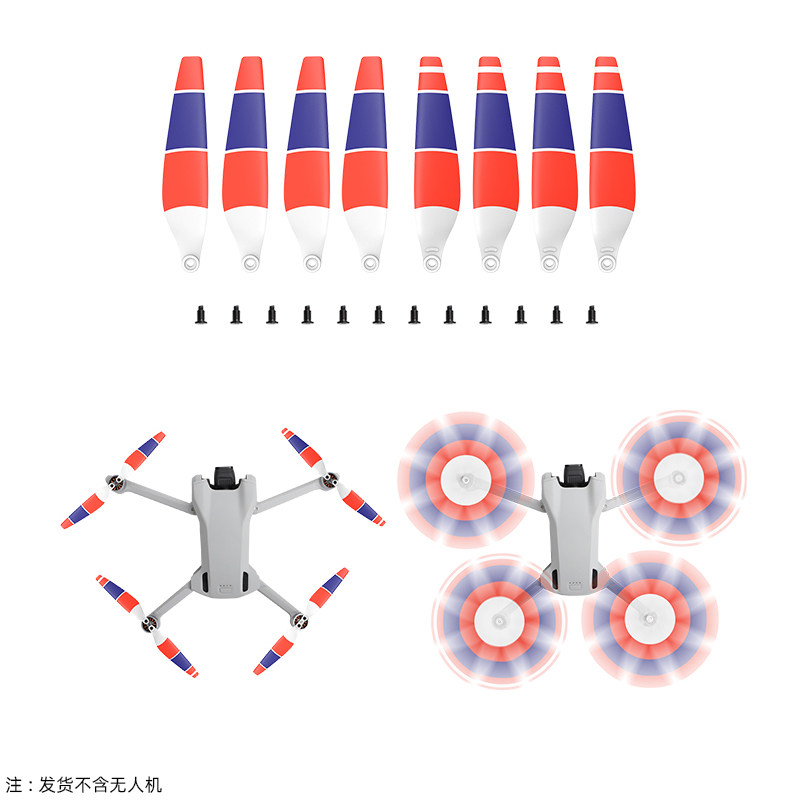 注：发货不含无人机