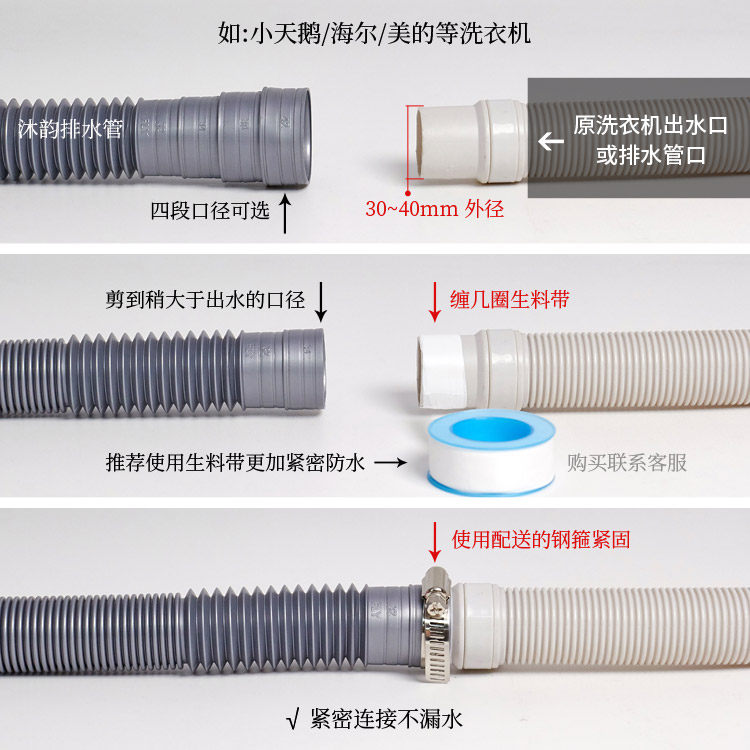 如:小天鹅/海尔/美的等洗衣机

沐韵排水管

原洗衣机出水口或排水管口

四段口径可选

30~40mm 外径

剪到稍大于出水的口径

缠几圈生料带

推荐使用生料带更加紧密防水

购买联系客服

使用配送的钢箍紧固

√ 紧密连接不漏水