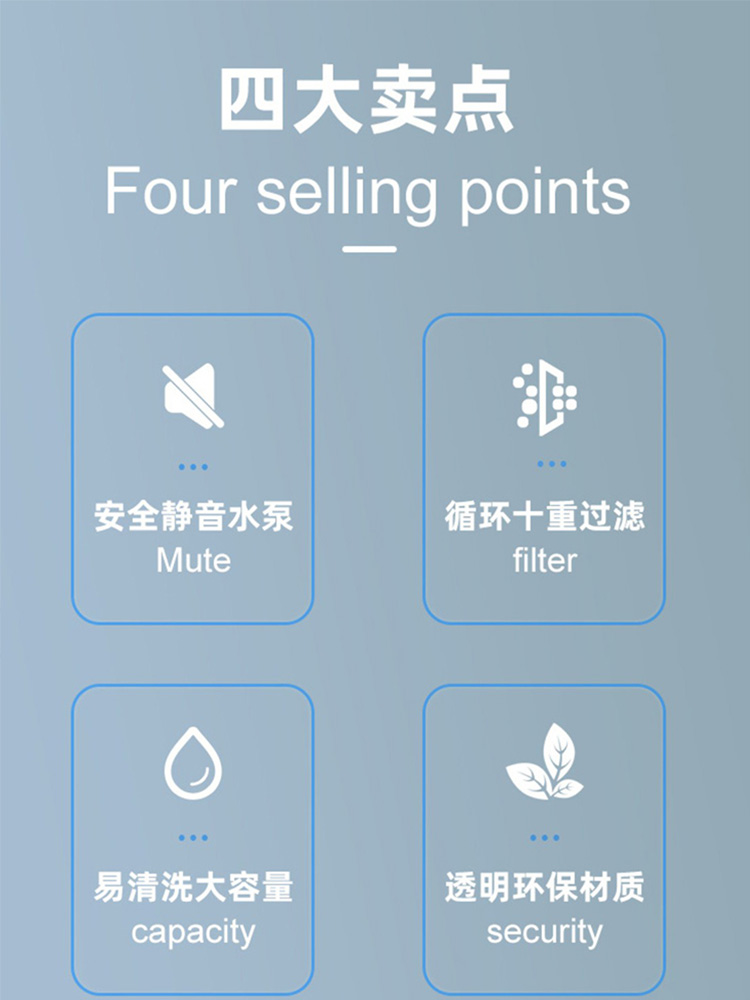 四大卖点

Four selling points

安全静音水泵
Mute

循环十重过滤
filter

易清洗大容量
capacity

透明环保材质
security