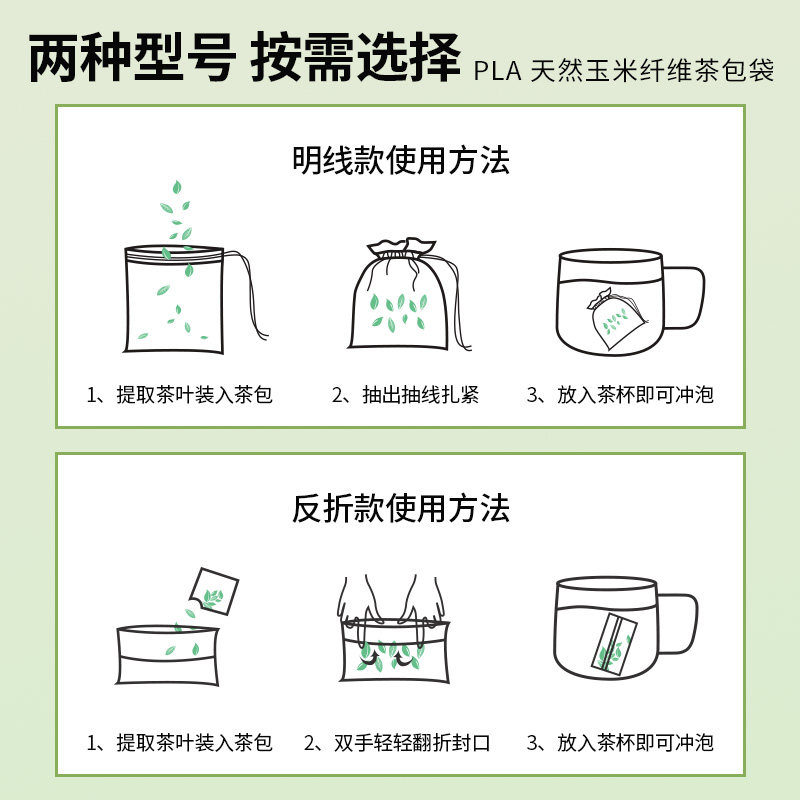 两种型号 按需选择 PLA 天然玉米纤维茶包袋

明线款使用方法

1、提取茶叶装入茶包

2、抽出抽线扎紧

3、放入茶杯即可冲泡

反折款使用方法

1、提取茶叶装入茶包

2、双手轻轻翻折封口

3、放入茶杯即可冲泡