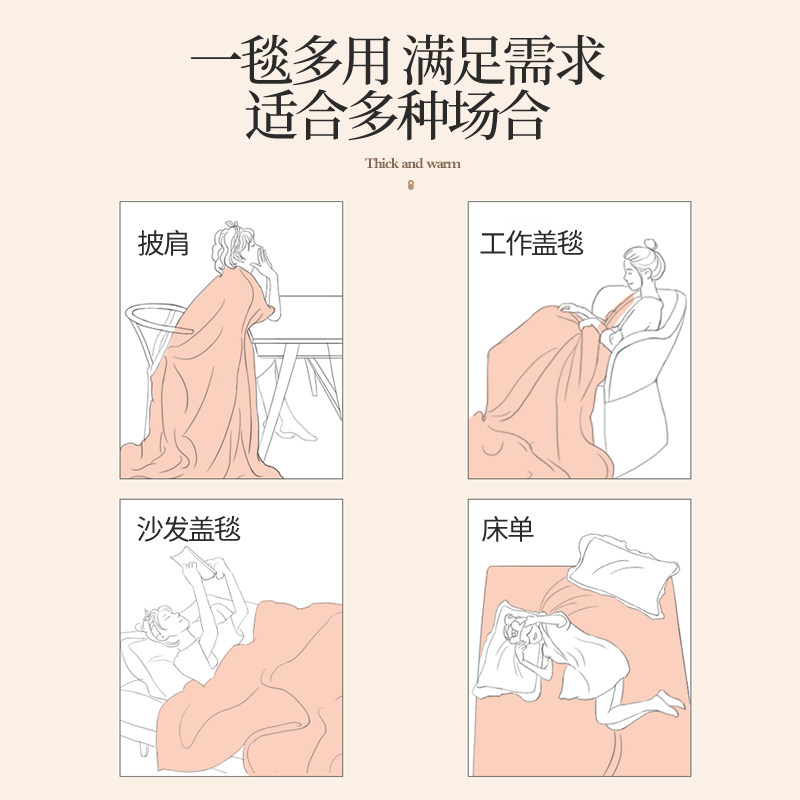 一毯多用 满足需求
适合多种场合

Thick and warm

披肩

工作盖毯

沙发盖毯

床单