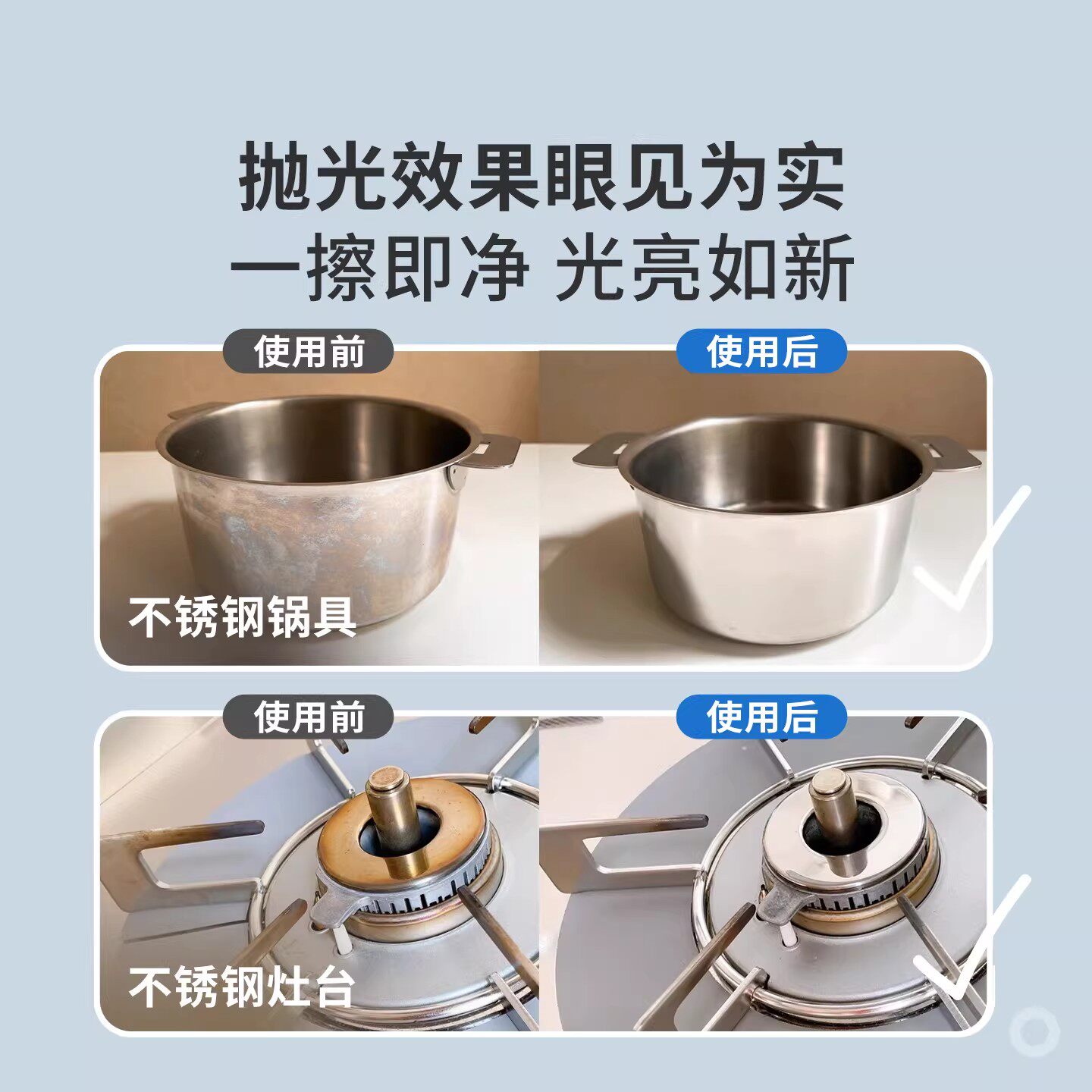 抛光效果眼见为实
一擦即净 光亮如新

使用前

使用后

不锈钢锅具

使用前

使用后

不锈钢灶台