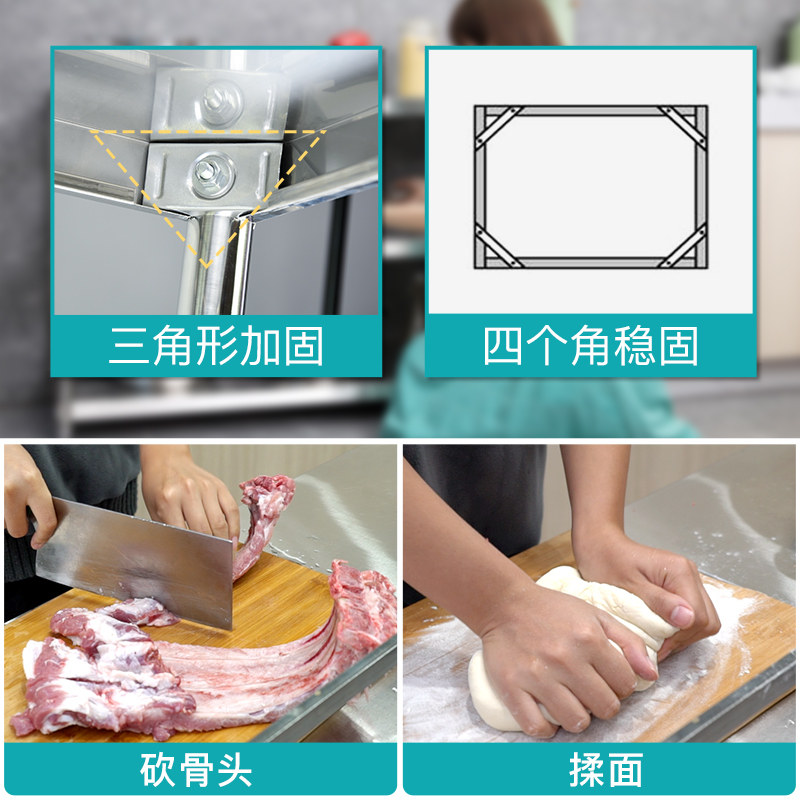 三角形加固

四个角稳固

砍骨头

揉面