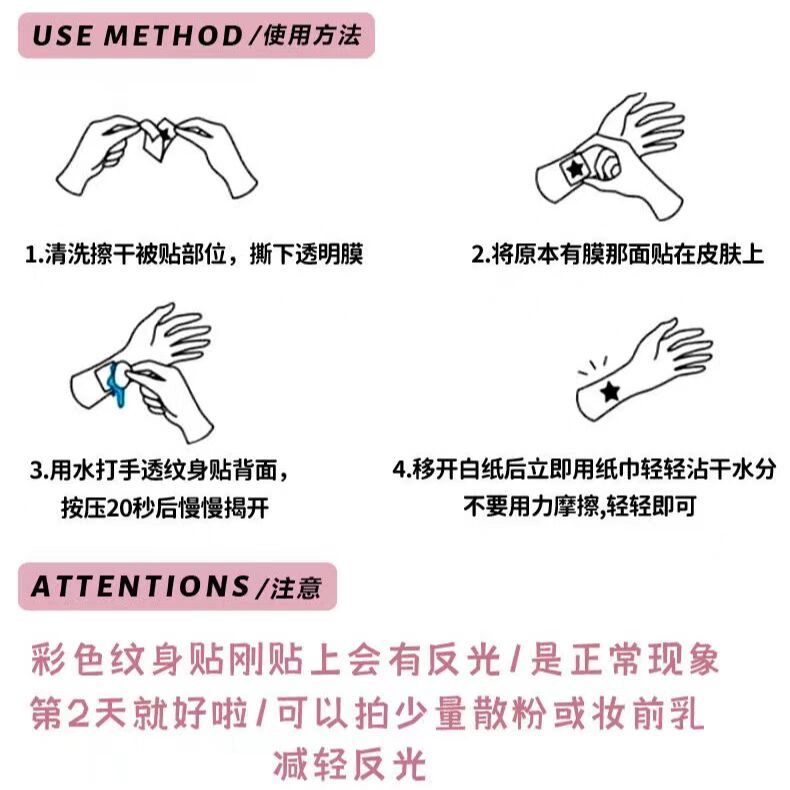 USE METHOD/使用方法

1.清洗擦干被贴部位，撕下透明膜

2.将原本有膜那面贴在皮肤上

3.用水打手透纹身贴背面，按压20秒后慢慢揭开

4.移开白纸后立即用纸巾轻轻沾干水分 不要用力摩擦,轻轻即可

ATTENTIONS/注意

彩色纹身贴刚贴上会有反光/是正常现象 第2天就好啦/可以拍少量散粉或妆前乳 减轻反光