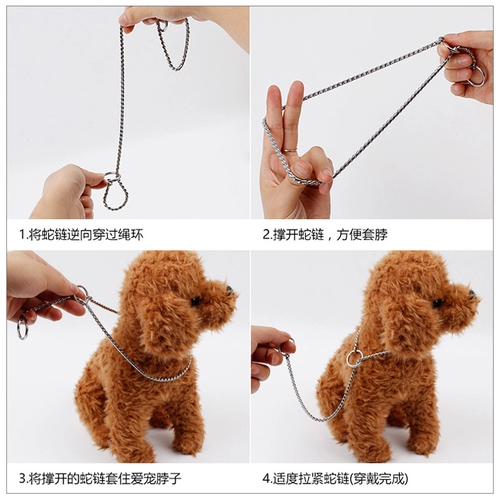 1.将蛇链逆向穿过绳环

2.撑开蛇链，方便套脖

3.将撑开的蛇链套住爱宠脖子

4.适度拉紧蛇链(穿戴完成)