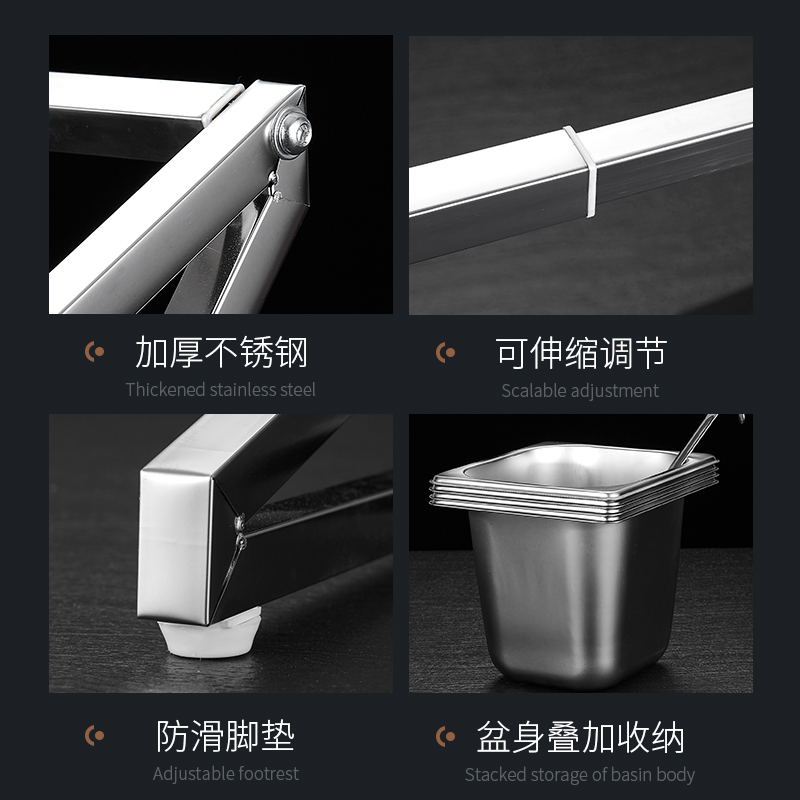 加厚不锈钢
Thickened stainless steel

可伸缩调节
Scalable adjustment

防滑脚垫
Adjustable footrest

盆身叠加收纳
Stacked storage of basin body