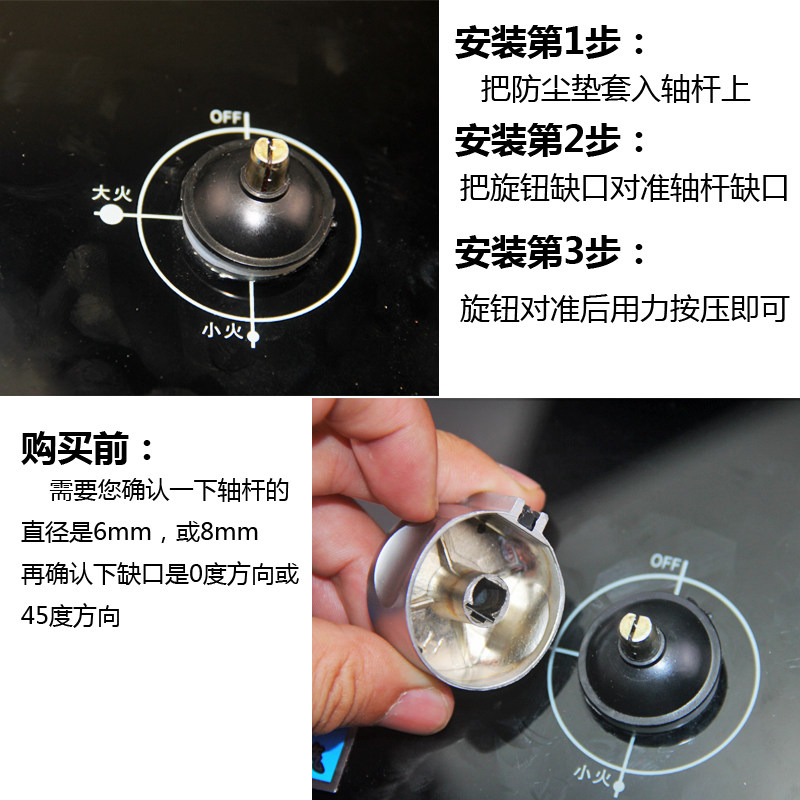 OFF
大火
小火

安装第1步：
把防尘垫套入轴杆上
安装第2步：
把旋钮缺口对准轴杆缺口
安装第3步：
旋钮对准后用力按压即可

购买前：
需要您确认一下轴杆的直径是6mm，或8mm
再确认下缺口是0度方向或45度方向

OFF
小火