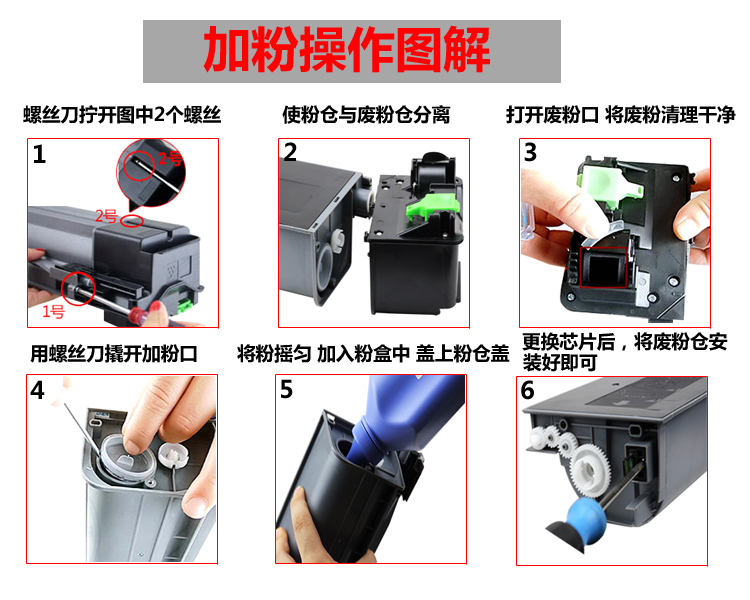 加粉操作图解

螺丝刀拧开图中2个螺丝

1

2号

2号

1号

使粉仓与废粉仓分离

2

打开废粉口 将废粉清理干净

3

用螺丝刀撬开加粉口

4

将粉摇匀 加入粉盒中 盖上粉仓盖

5

更换芯片后，将废粉仓安装好即可

6