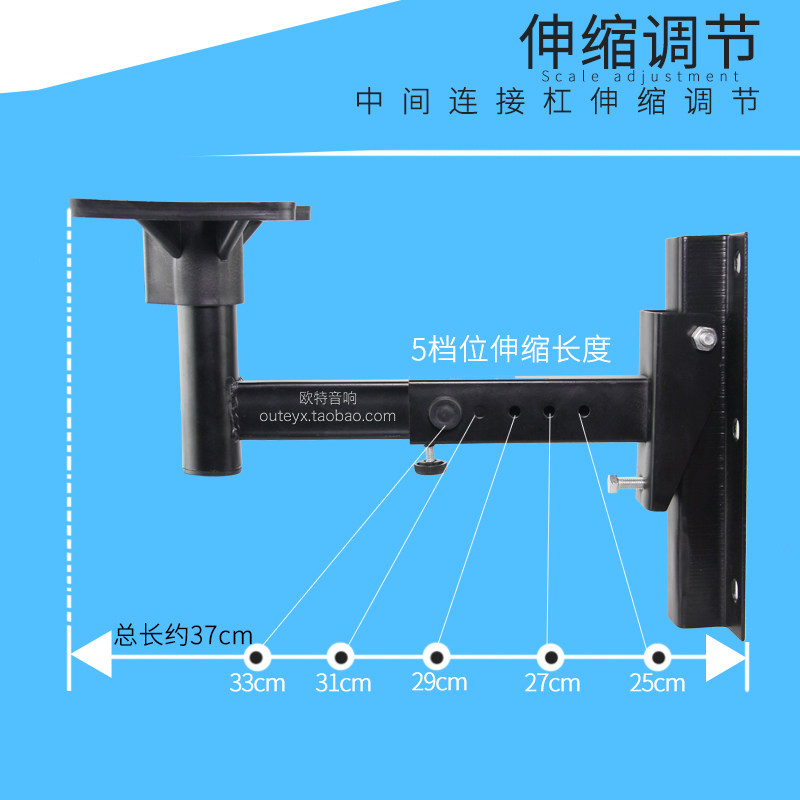 伸缩调节
Scale adjustment
中间连接杠伸缩调节

5档位伸缩长度

欧特音响
outeyx.taobao.com

总长约37cm

33cm 31cm 29cm 27cm 25cm