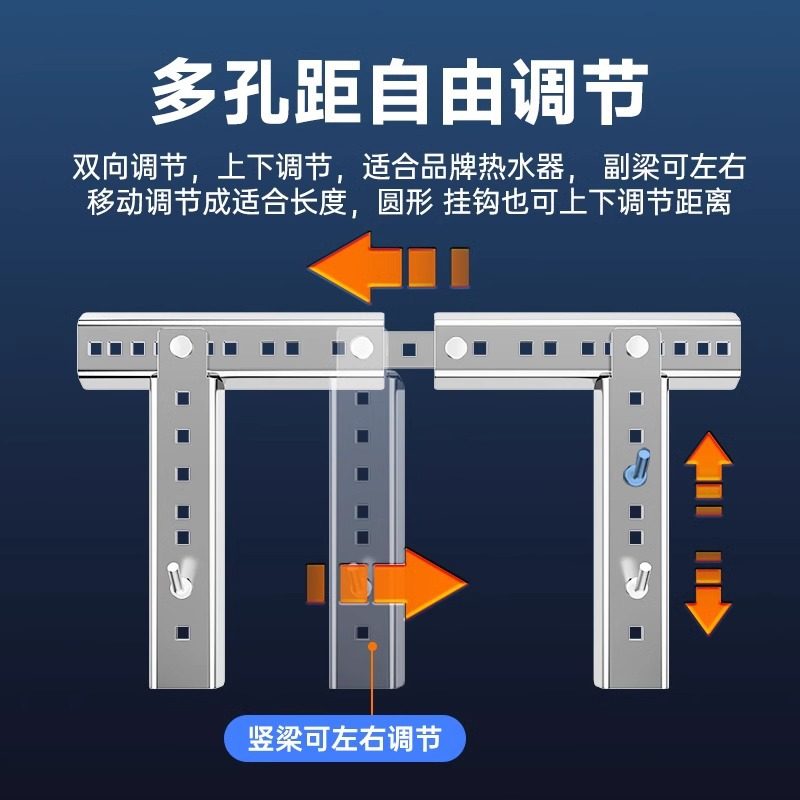 多孔距自由调节

双向调节，上下调节，适合品牌热水器， 副梁可左右移动调节成适合长度，圆形 挂钩也可上下调节距离

竖梁可左右调节