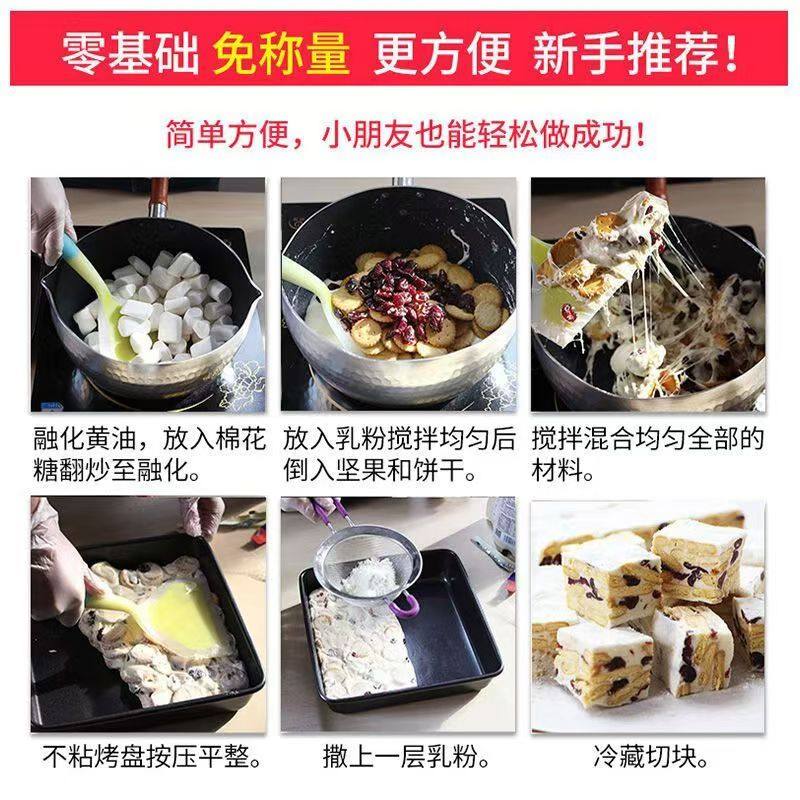 零基础 免称量 更方便 新手推荐！

简单方便，小朋友也能轻松做成功！

融化黄油，放入棉花糖翻炒至融化。

放入乳粉搅拌均匀后倒入坚果和饼干。

搅拌混合均匀全部的材料。

不粘烤盘按压平整。

撒上一层乳粉。

冷藏切块。