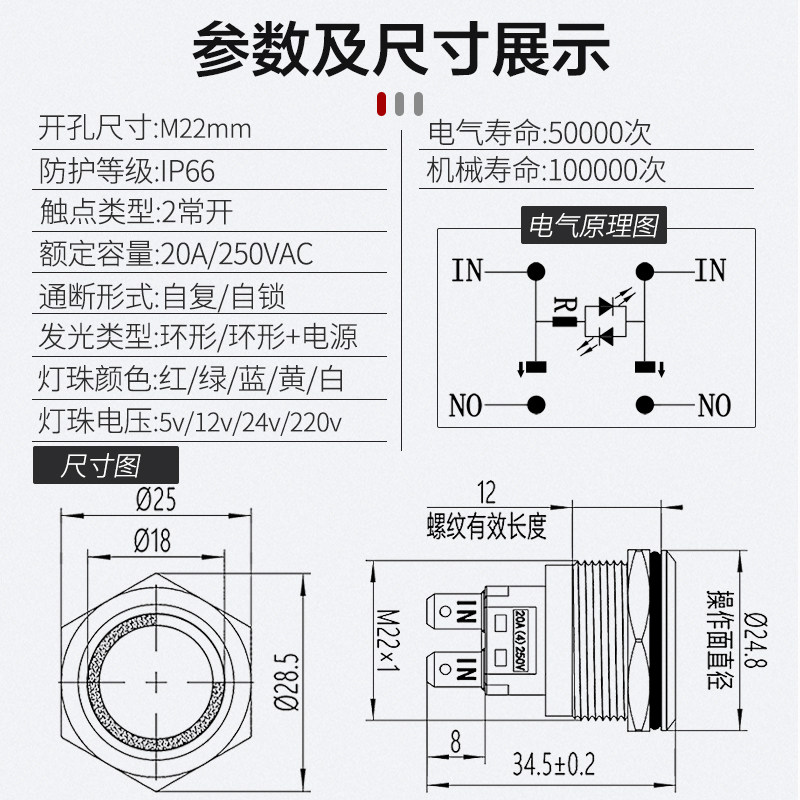 参数及尺寸展示

开孔尺寸:M22mm
防护等级:IP66
触点类型:2常开
额定容量:20A/250VAC
通断形式:自复/自锁
发光类型:环形/环形+电源
灯珠颜色:红/绿/蓝/黄/白
灯珠电压:5v/12v/24v/220v

电气寿命:50000次
机械寿命:100000次

电气原理图

IN
IN
R
NO
NO

尺寸图

Ø25
Ø18
Ø28.5

12
螺纹有效长度
M22×1
IN
IN
20A (4) 250V
操作面直径
Ø24.8
8
34.5±0.2