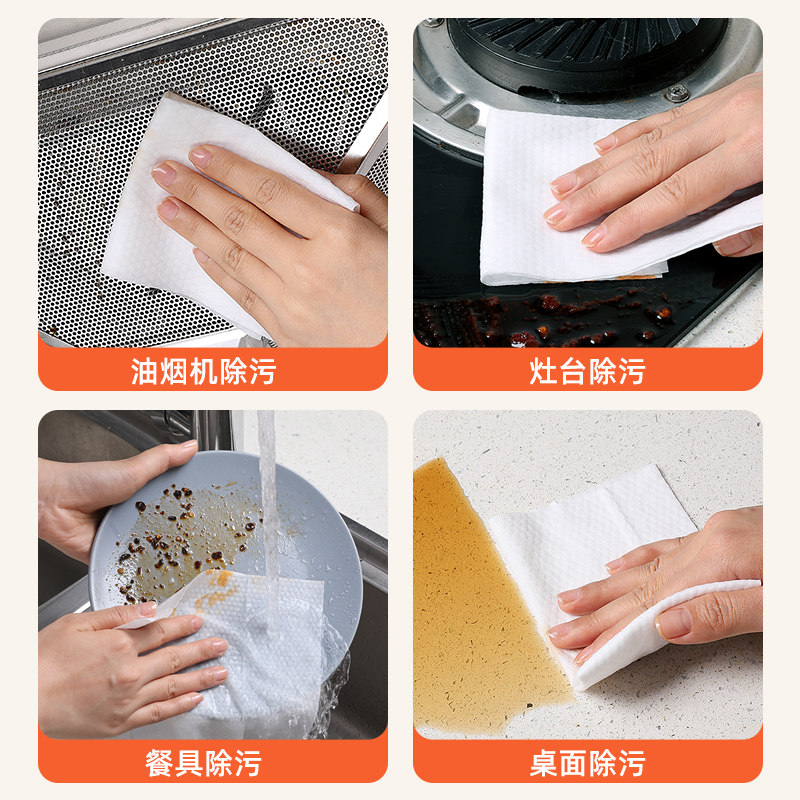 油烟机除污

灶台除污

餐具除污

桌面除污